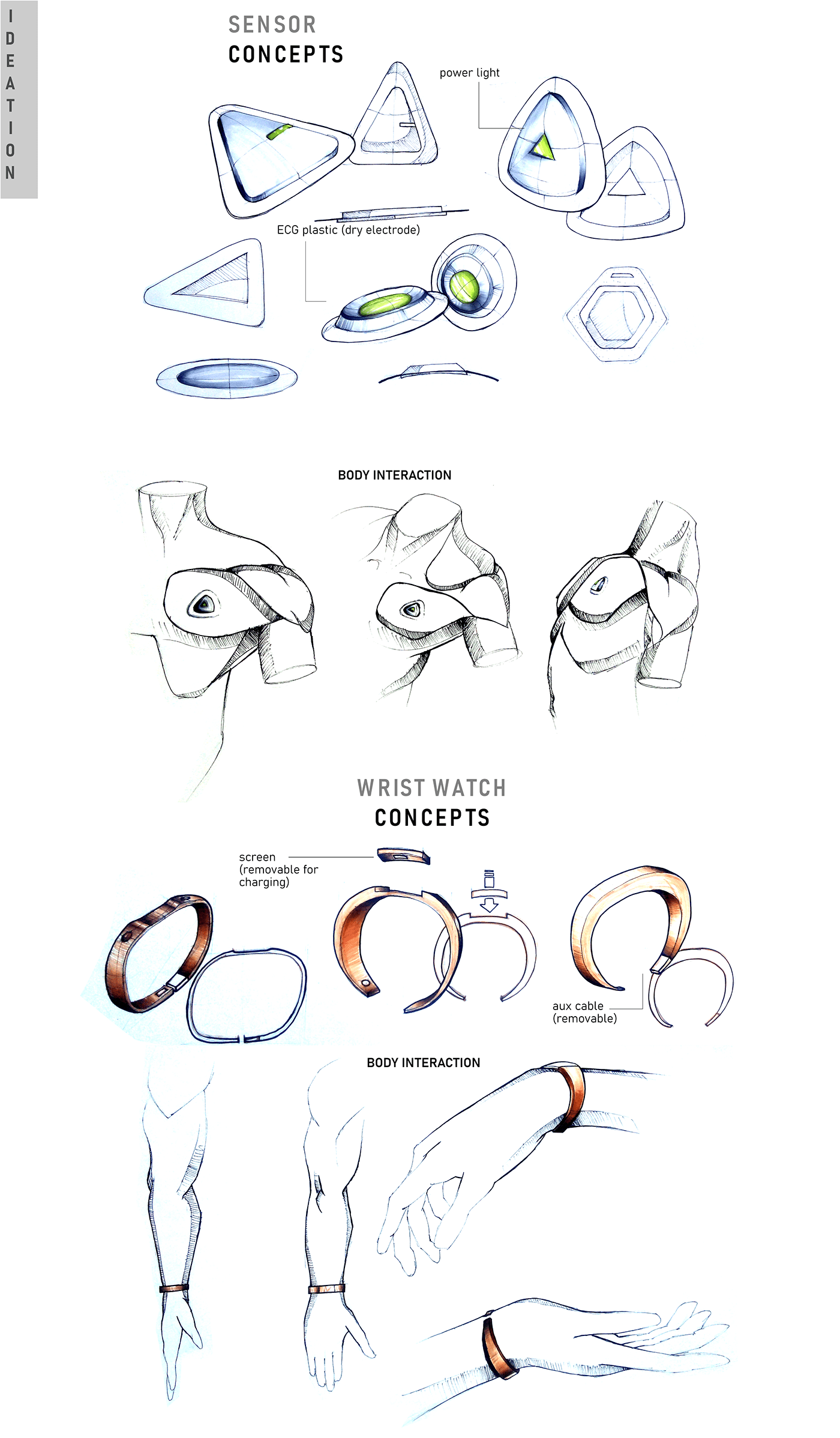 IDEATION

SENSOR
CONCEPTS

power light

ECG plastic (dry electrode)

BODY INTERACTION

WRIST WATCH
CONCEPTS

screen
(removable for charging)

aux cable
(removable)

BODY INTERACTION