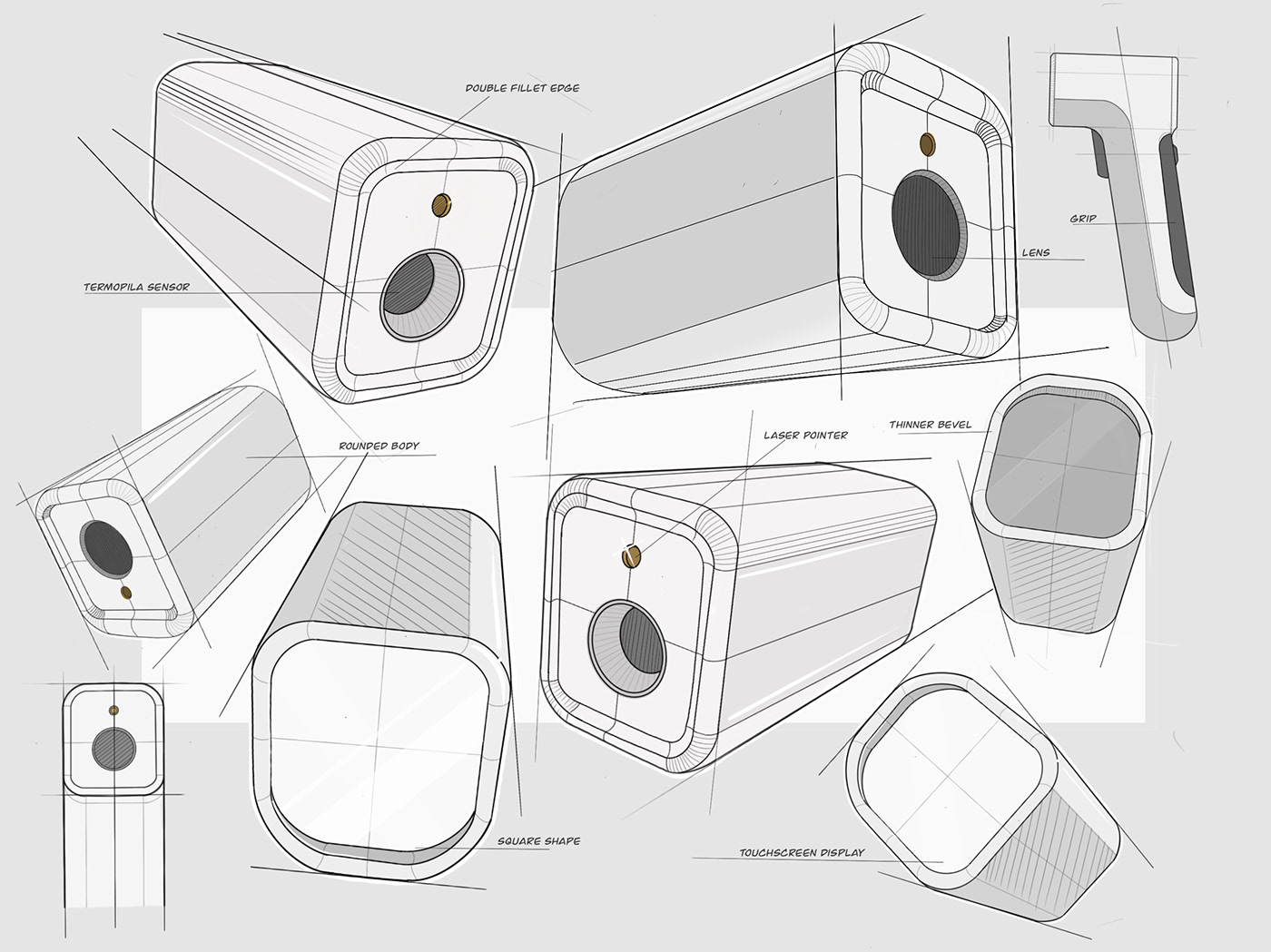 DOUBLE FILLET EDGE

GRIP

LENS

TERMOPILA SENSOR

ROUNDED BODY

LASER POINTER

THINNER BEVEL

SQUARE SHAPE

TOUCHSCREEN DISPLAY