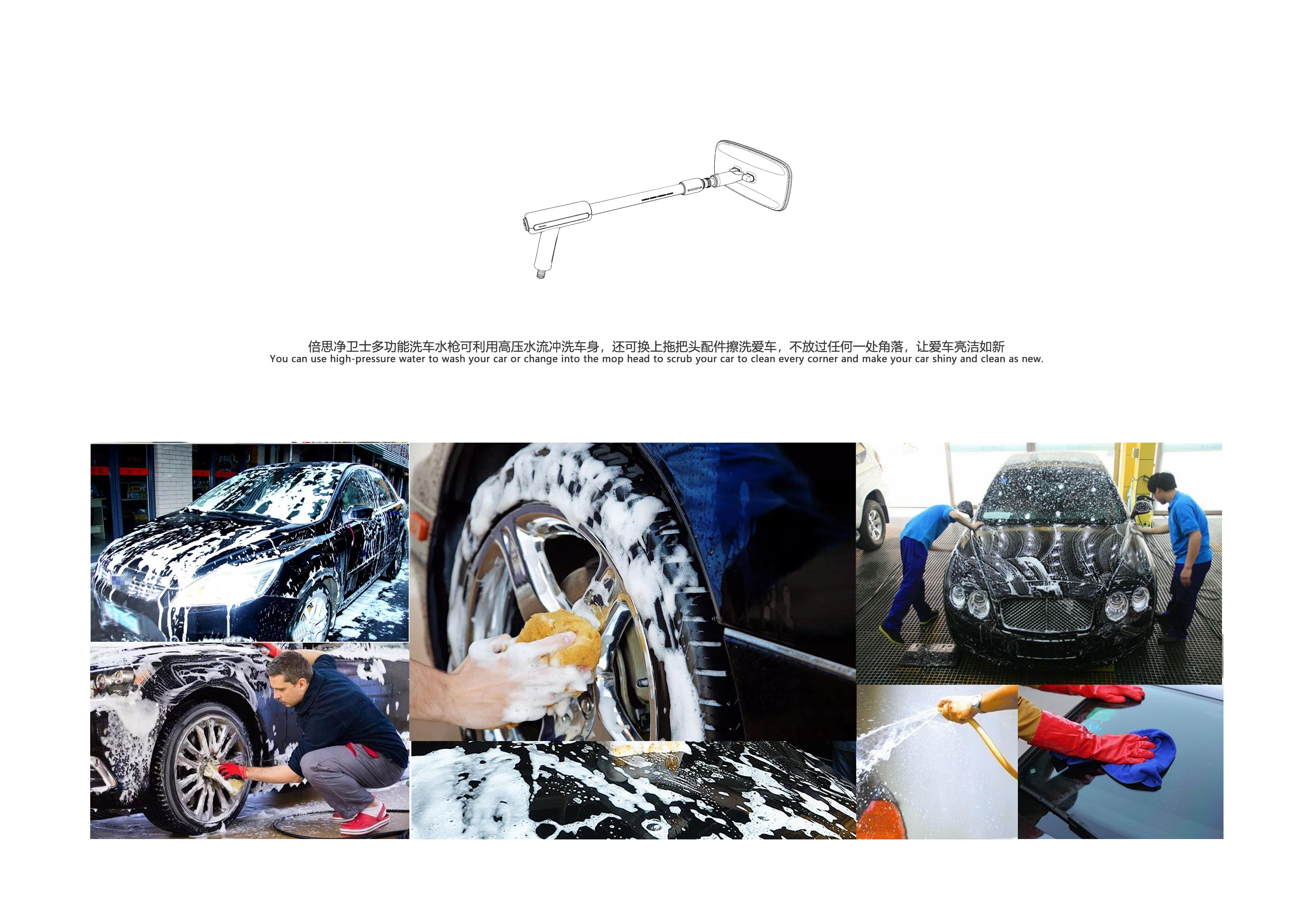 倍思净卫士多功能洗车水枪可利用高压水流冲洗车身，还可换上拖把头配件擦洗爱车，不放过任何一处角落，让爱车亮洁如新
You can use high-pressure water to wash your car or change into the mop head to scrub your car to clean every corner and make your car shiny and clean as new.