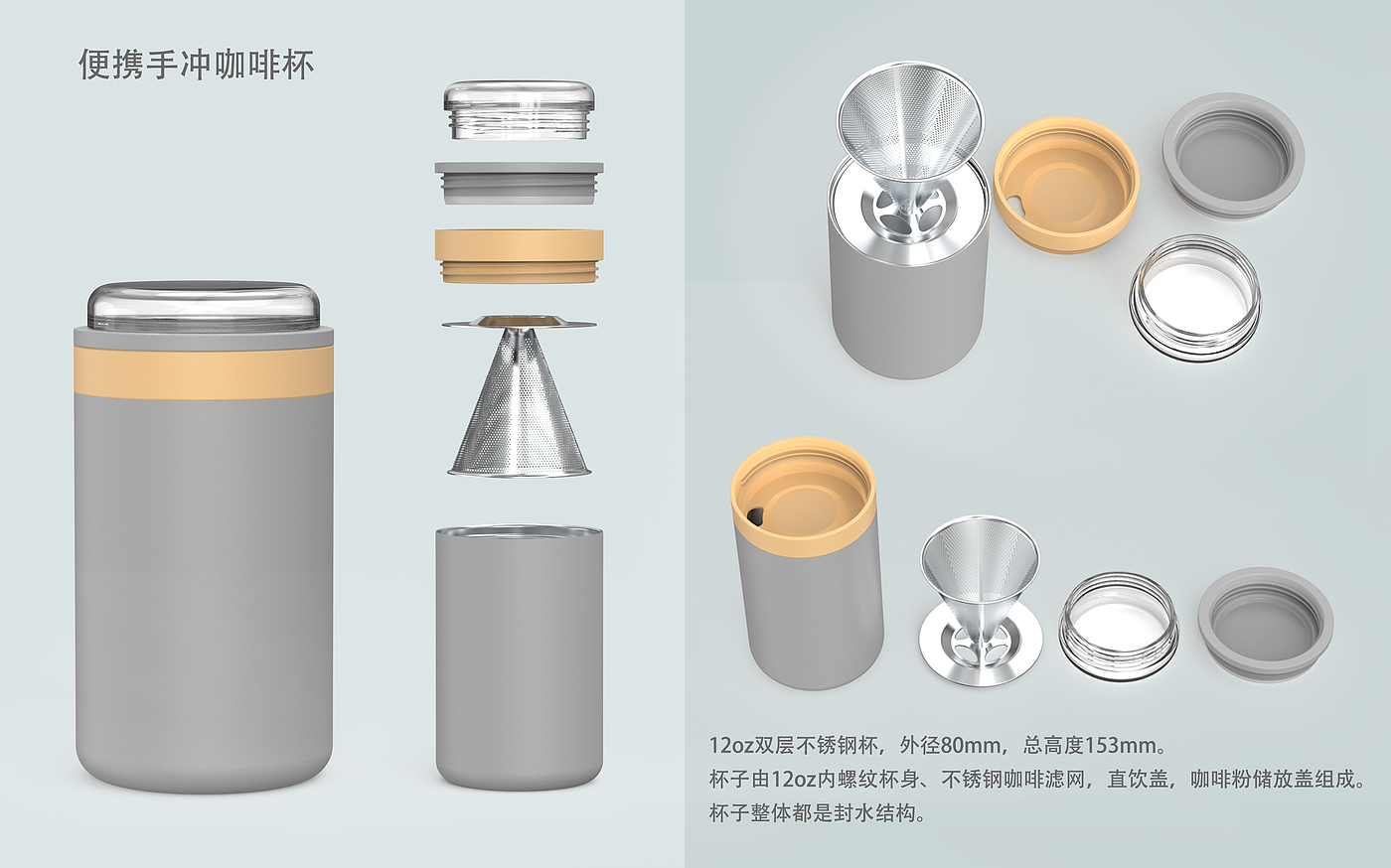 便携手冲咖啡杯

12oz双层不锈钢杯，外径80mm，总高度153mm。
杯子由12oz内螺纹杯身、不锈钢咖啡滤网，直饮盖，咖啡粉储放盖组成。
杯子整体都是封水结构。