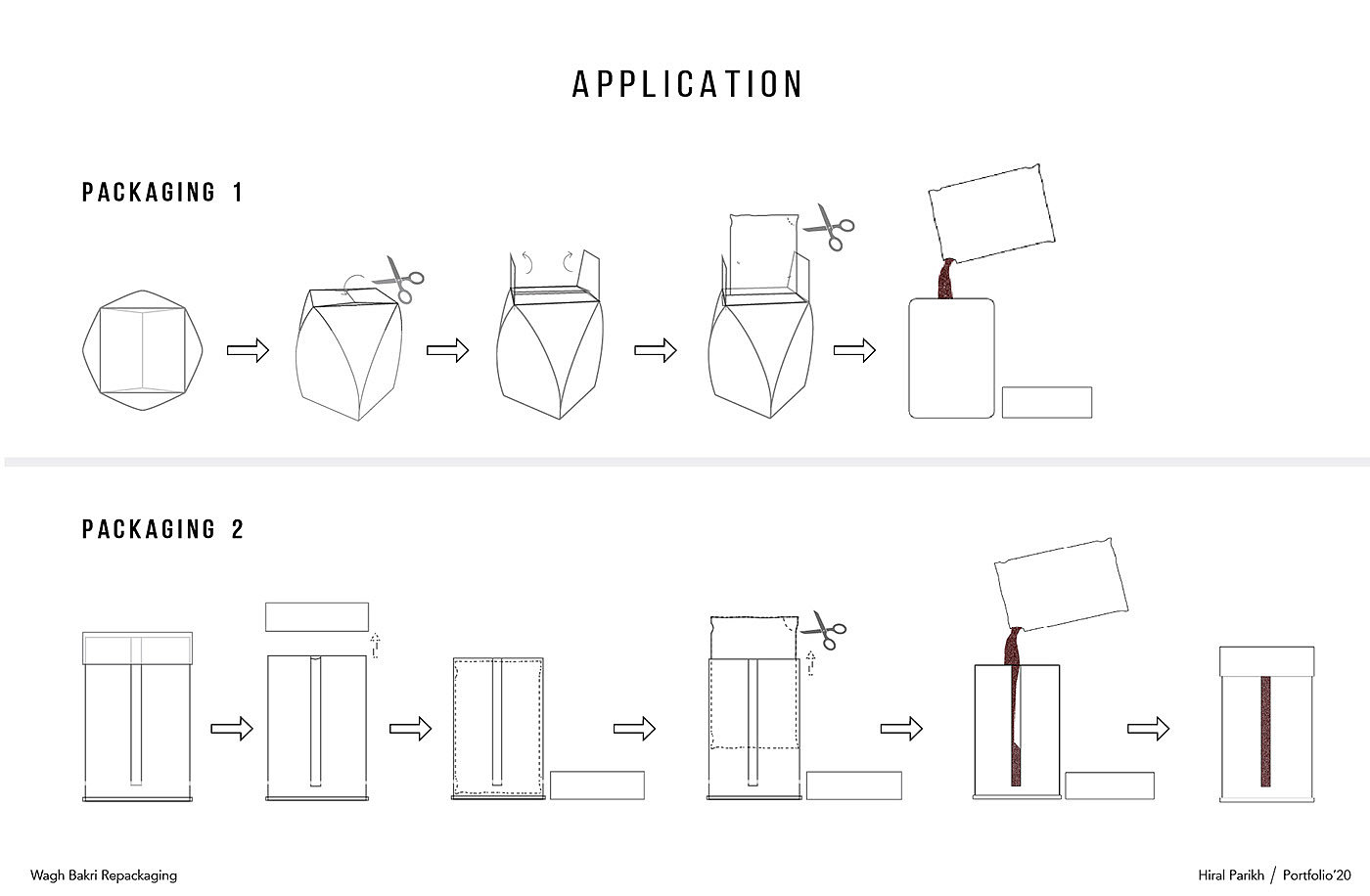 APPLICATION

PACKAGING 1

PACKAGING 2

Wagh Bakri Repackaging

Hiral Parikh / Portfolio'20