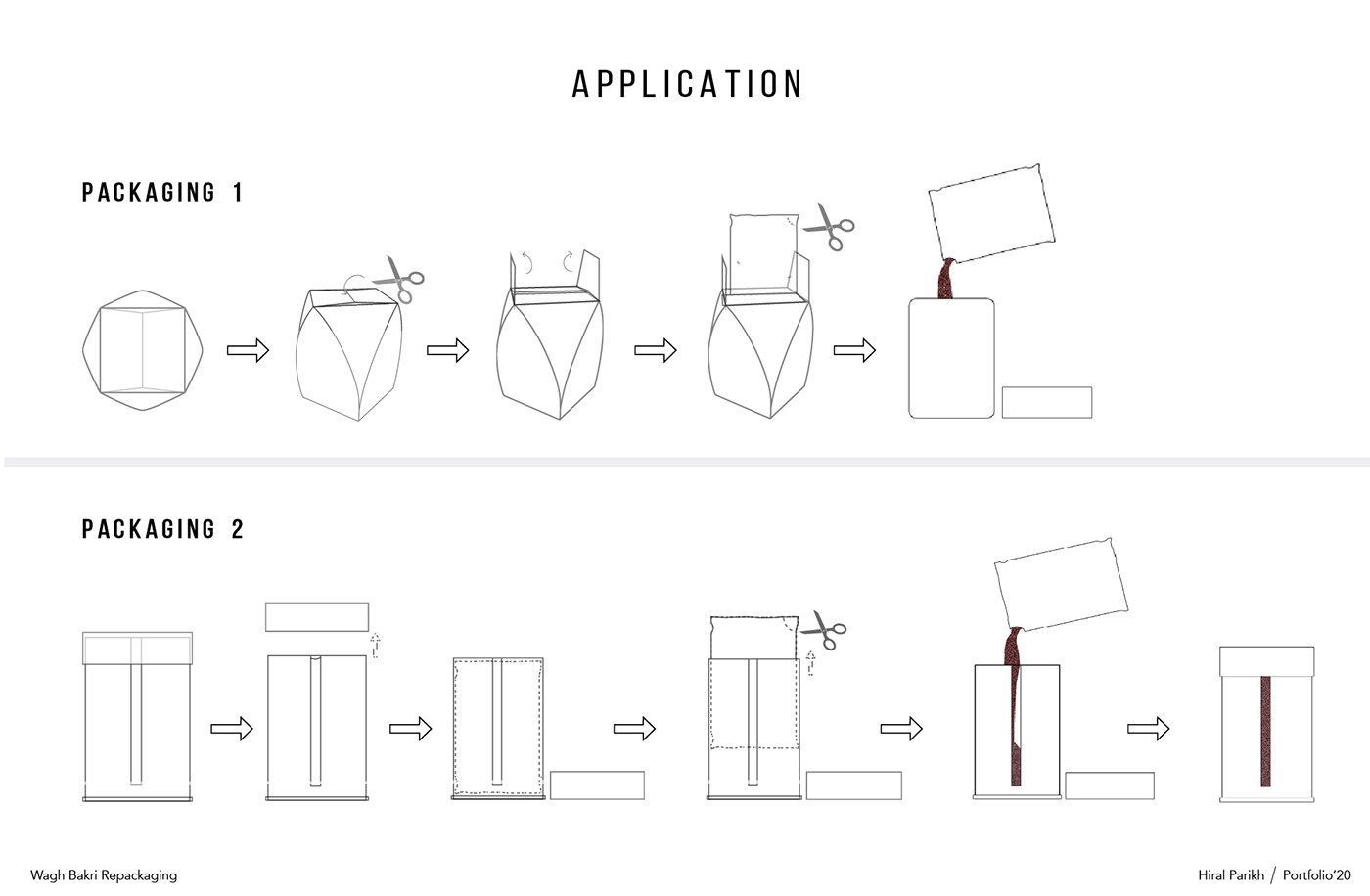 APPLICATION

PACKAGING 1

PACKAGING 2

Wagh Bakri Repackaging

Hiral Parikh / Portfolio'20