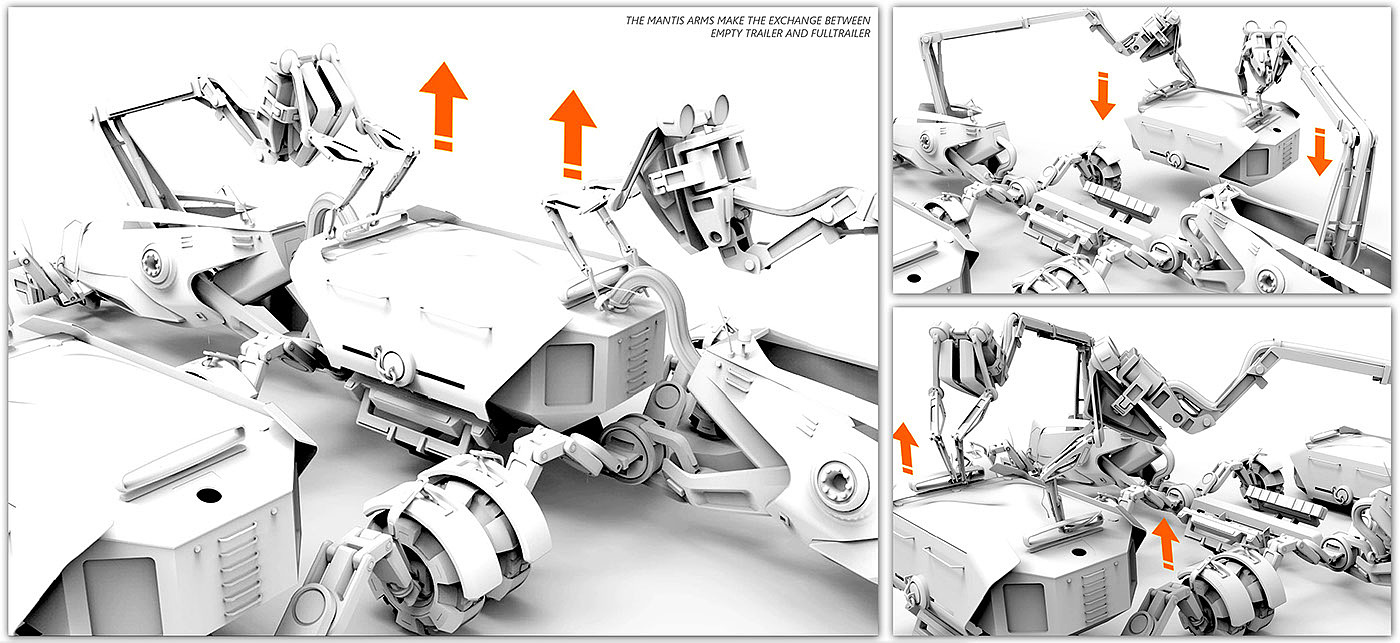 THE MANTIS ARMS MAKE THE EXCHANGE BETWEEN EMPTY TRAILER AND FULLTRAILER