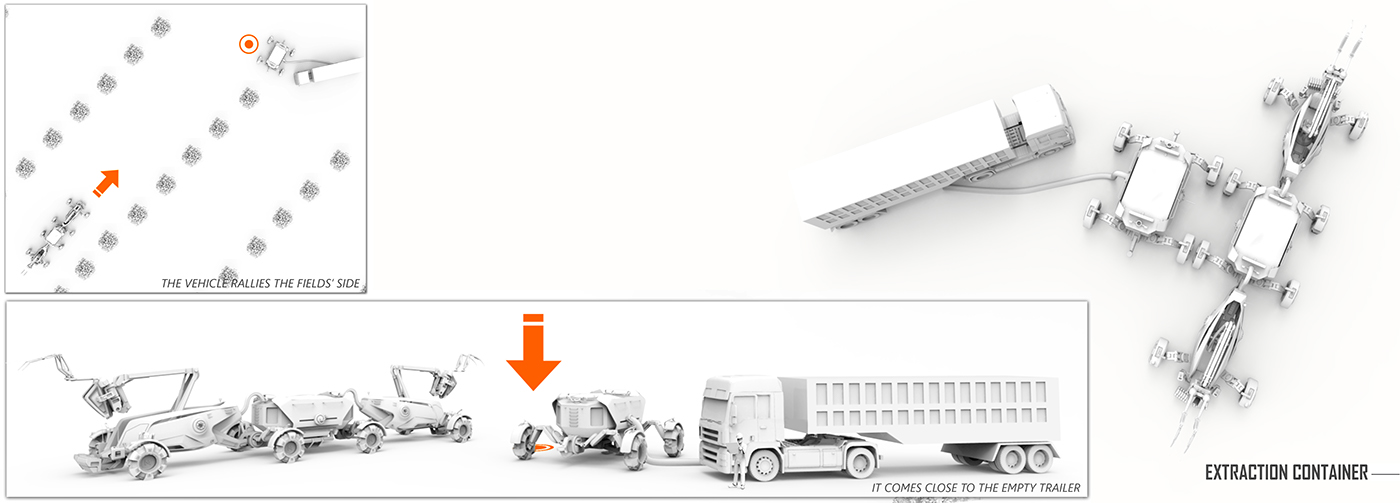 THE VEHICLE RALLIES THE FIELDS' SIDE

IT COMES CLOSE TO THE EMPTY TRAILER

EXTRACTION CONTAINER