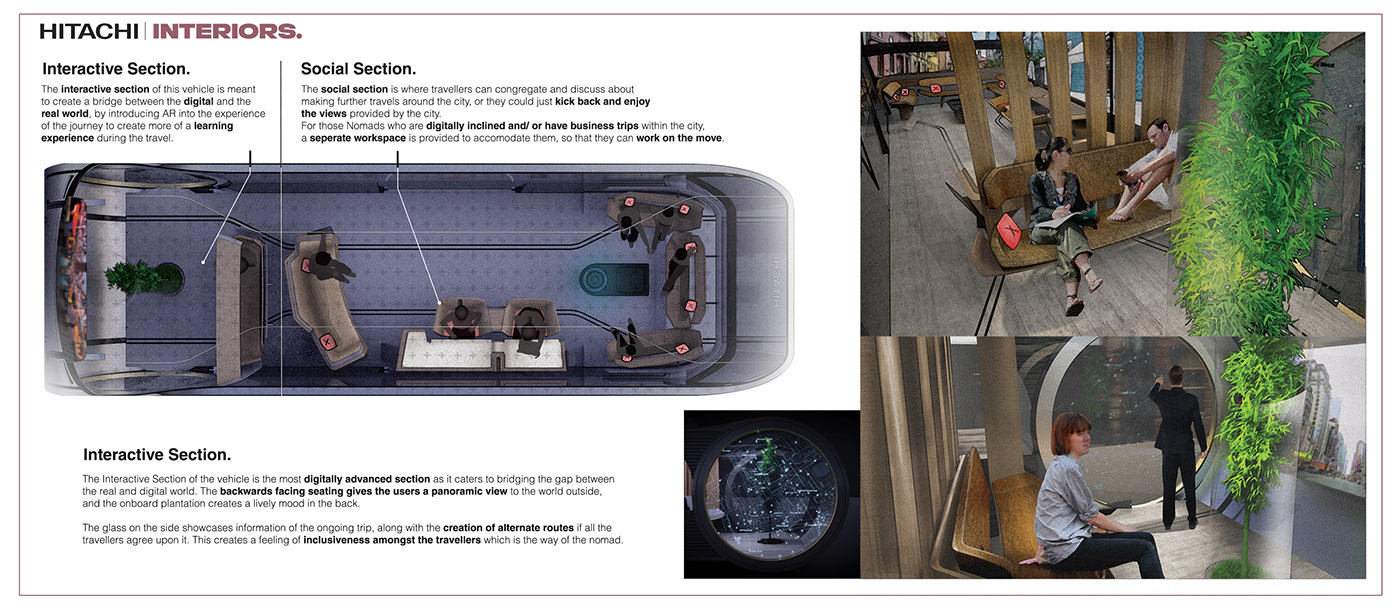 HITACHI | INTERIORS.

Interactive Section.

The interactive section of this vehicle is meant to create a bridge between the digital and the real world, by introducing AR into the experience of the journey to create more of a learning experience during the travel.

Social Section.

The social section is where travellers can congregate and discuss about making further travels around the city, or they could just kick back and enjoy the views provided by the city.
For those Nomads who are digitally inclined and/ or have business trips within the city, a seperate workspace is provided to accomodate them, so that they can work on the move.

Interactive Section.

The Interactive Section of the vehicle is the most digitally advanced section as it caters to bridging the gap between the real and digital world. The backwards facing seating gives the users a panoramic view to the world outside, and the onboard plantation creates a lively mood in the back.

The glass on the side showcases information of the ongoing trip, along with the creation of alternate routes if all the travellers agree upon it. This creates a feeling of inclusiveness amongst the travellers which is the way of the nomad.