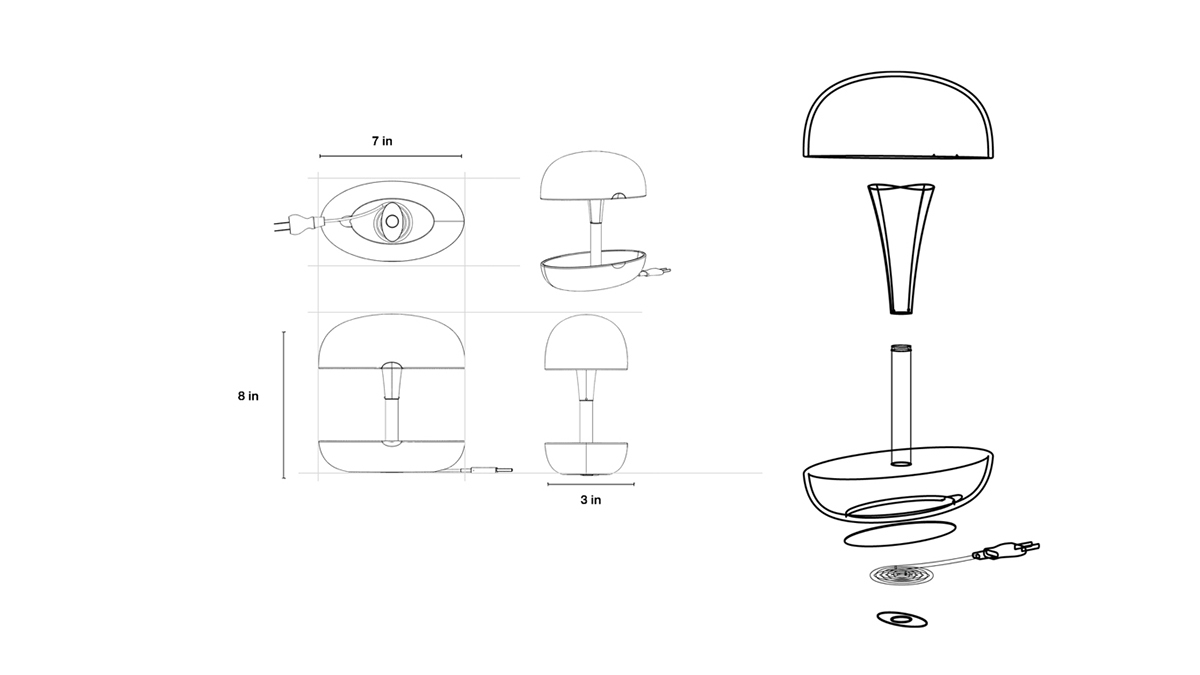 7 in

8 in

3 in