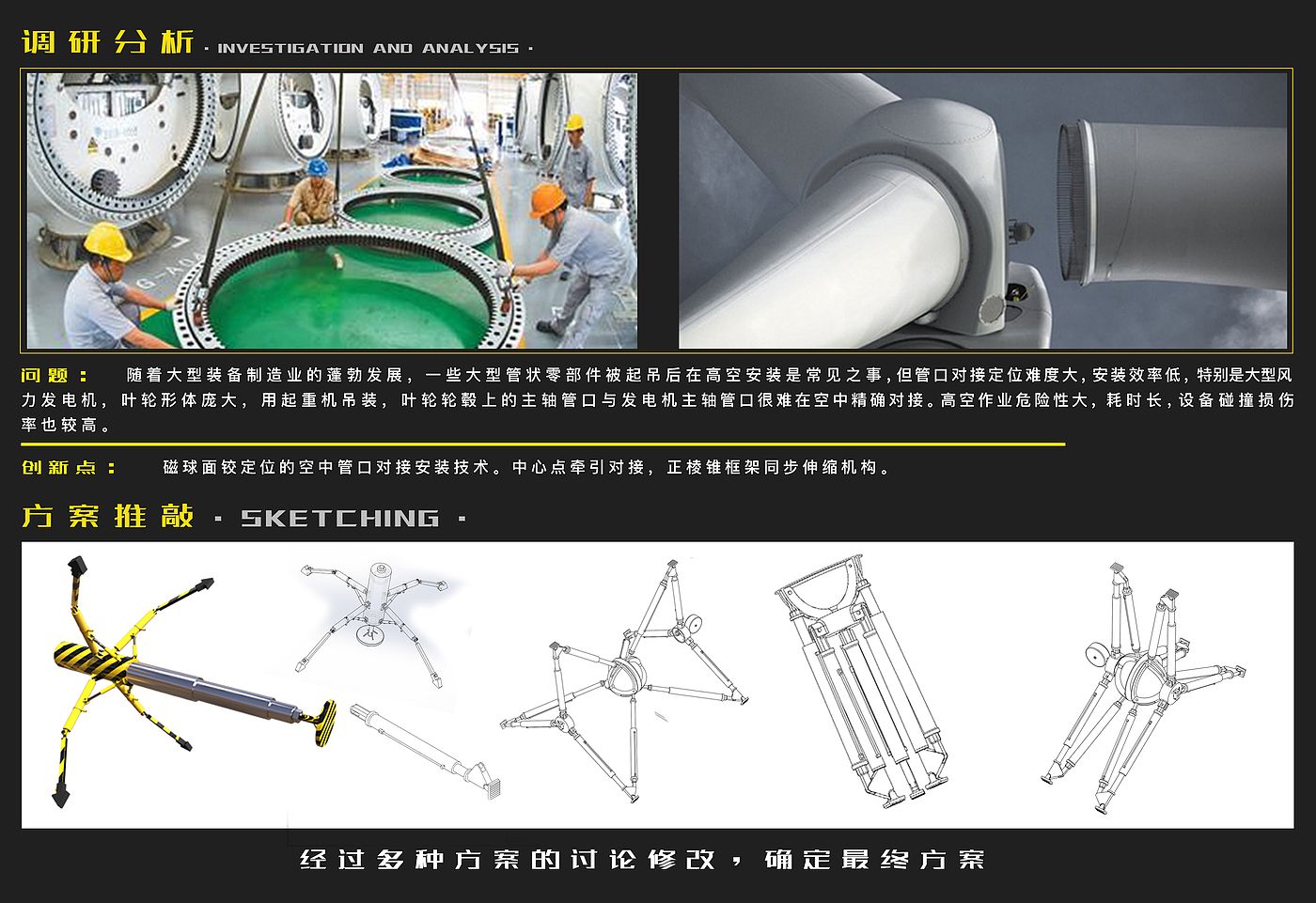 调研分析 · INVESTIGATION AND ANALYSIS ·

问题： 随着大型装备制造业的蓬勃发展，一些大型管状零部件被起吊后在高空安装是常见之事，但管口对接定位难度大，安装效率低，特别是大型风力发电机，叶轮形体庞大，用起重机吊装，叶轮轮毂上的主轴管口与发电机主轴管口很难在空中精确对接。高空作业危险性大，耗时长，设备碰撞损伤率也较高。

创新点： 磁球面铰定位的空中管口对接安装技术。中心点牵引对接，正棱锥框架同步伸缩机构。

方案推敲 · SKETCHING ·

经过多种方案的讨论修改，确定最终方案