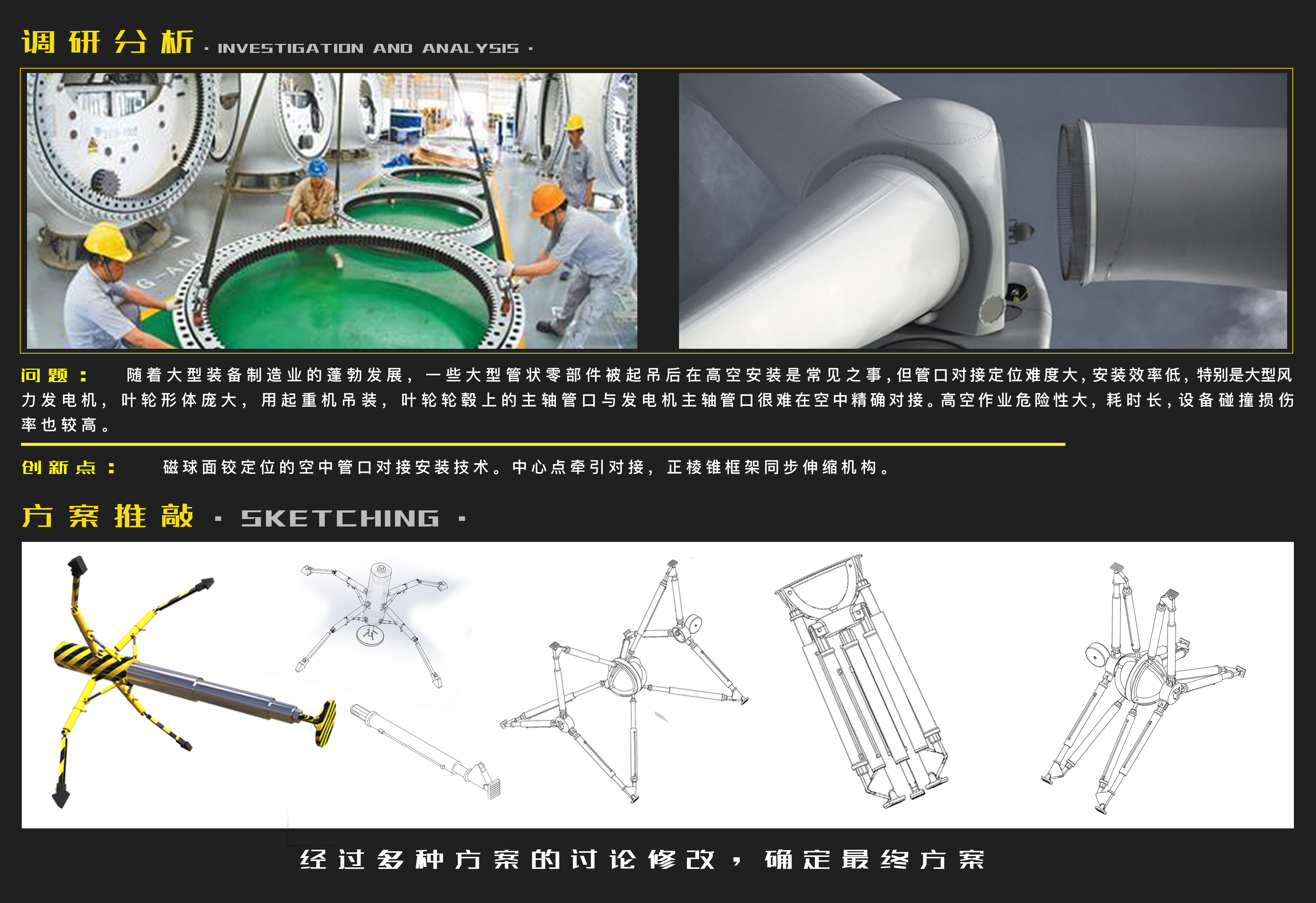 调研分析 · INVESTIGATION AND ANALYSIS ·

问题： 随着大型装备制造业的蓬勃发展，一些大型管状零部件被起吊后在高空安装是常见之事，但管口对接定位难度大，安装效率低，特别是大型风力发电机，叶轮形体庞大，用起重机吊装，叶轮轮毂上的主轴管口与发电机主轴管口很难在空中精确对接。高空作业危险性大，耗时长，设备碰撞损伤率也较高。

创新点： 磁球面铰定位的空中管口对接安装技术。中心点牵引对接，正棱锥框架同步伸缩机构。

方案推敲 · SKETCHING ·

经过多种方案的讨论修改，确定最终方案