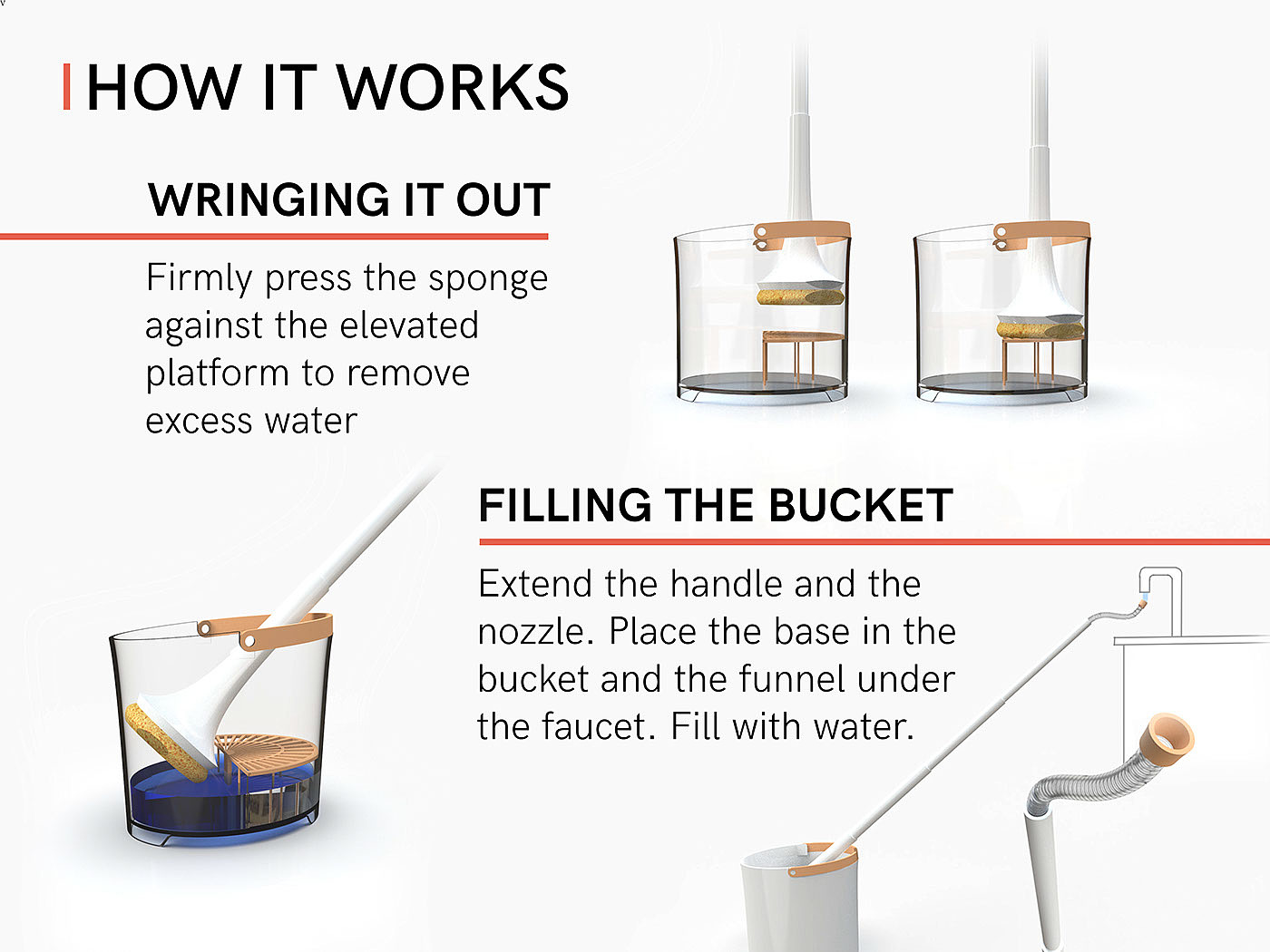 HOW IT WORKS

WRINGING IT OUT

Firmly press the sponge against the elevated platform to remove excess water

FILLING THE BUCKET

Extend the handle and the nozzle. Place the base in the bucket and the funnel under the faucet. Fill with water.