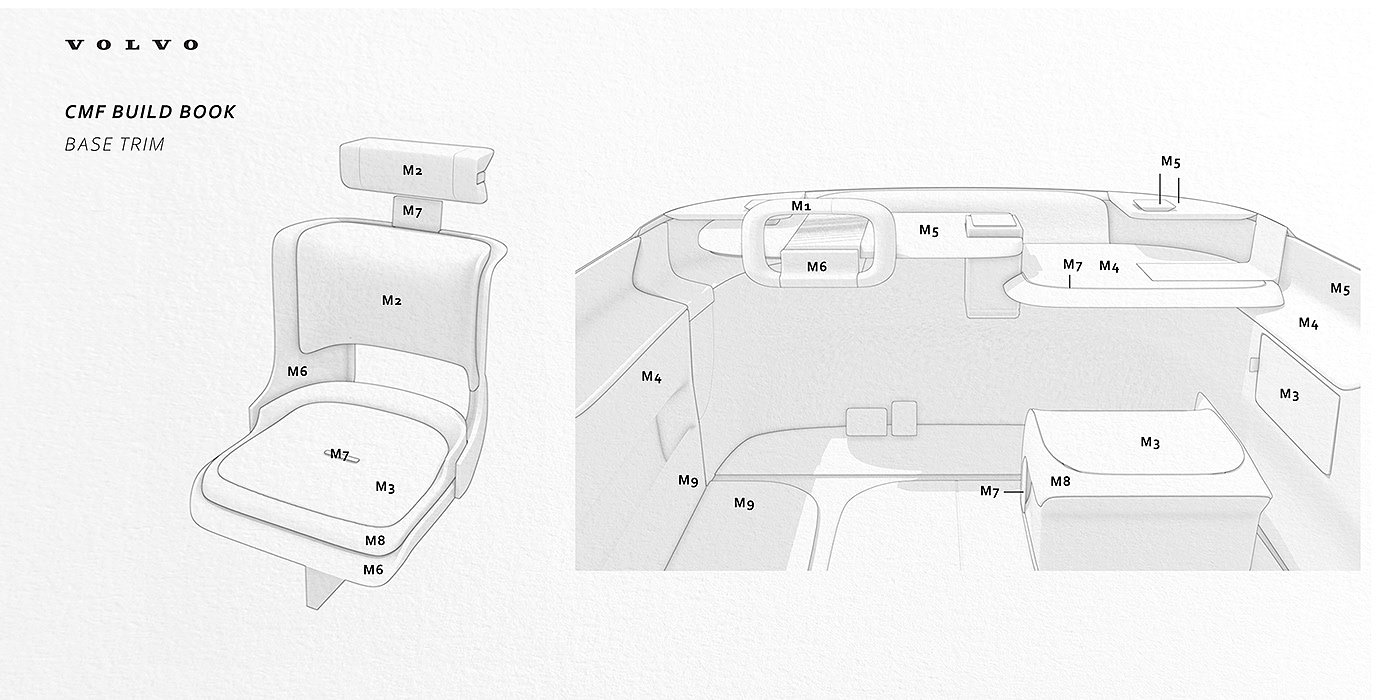 VOLVO

CMF BUILD BOOK
BASE TRIM

M2
M7
M2
M6
M7
M3
M8
M6

M5
M1
M5
M6
M7
M4
M5
M4
M4
M3
M3
M9
M9
M7
M8