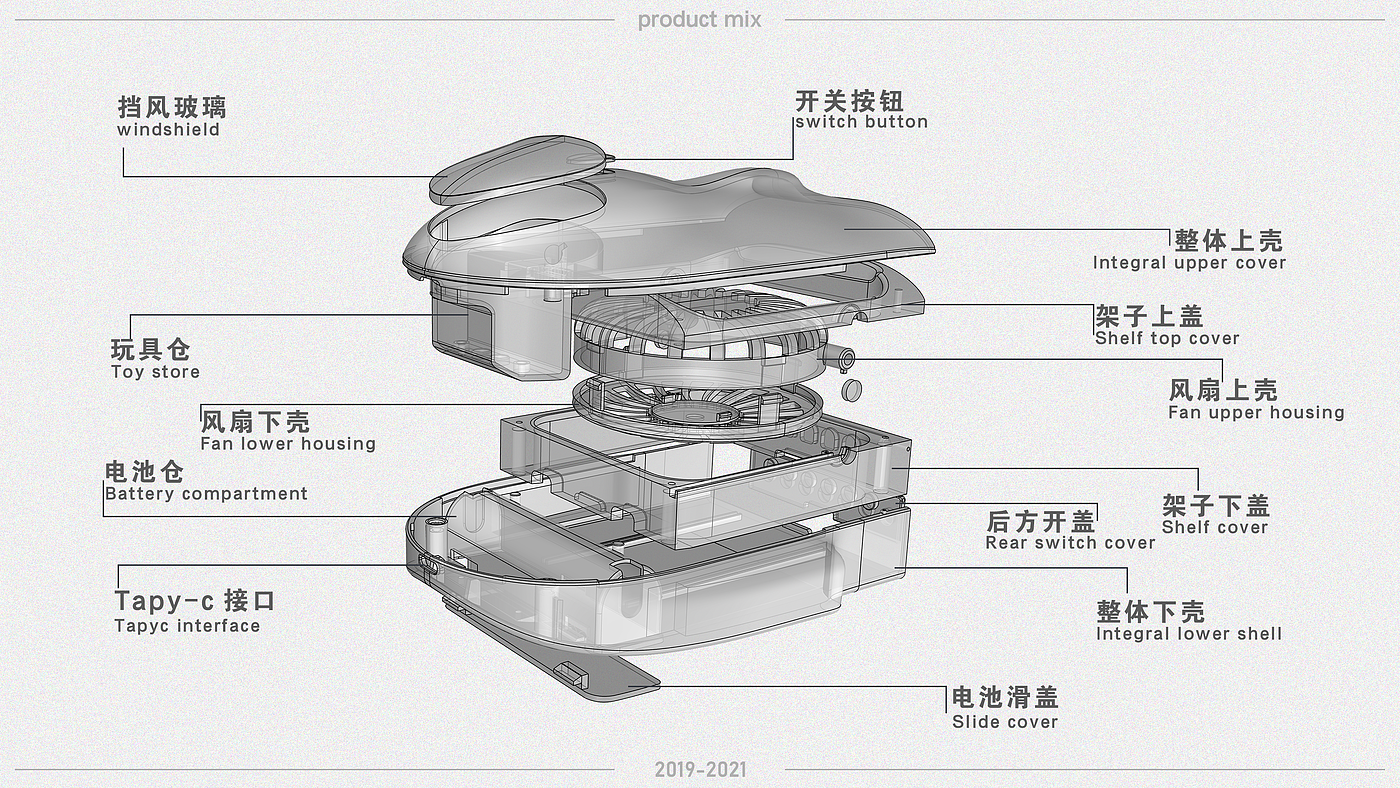 product mix

挡风玻璃
windshield

开关按钮
switch button

整体上壳
Integral upper cover

架子上盖
Shelf top cover

玩具仓
Toy store

风扇上壳
Fan upper housing

风扇下壳
Fan lower housing

电池仓
Battery compartment

架子下盖
Shelf cover

后方开盖
Rear switch cover

Tapy-c 接口
Tapyc interface

整体下壳
Integral lower shell

电池滑盖
Slide cover

2019-2021