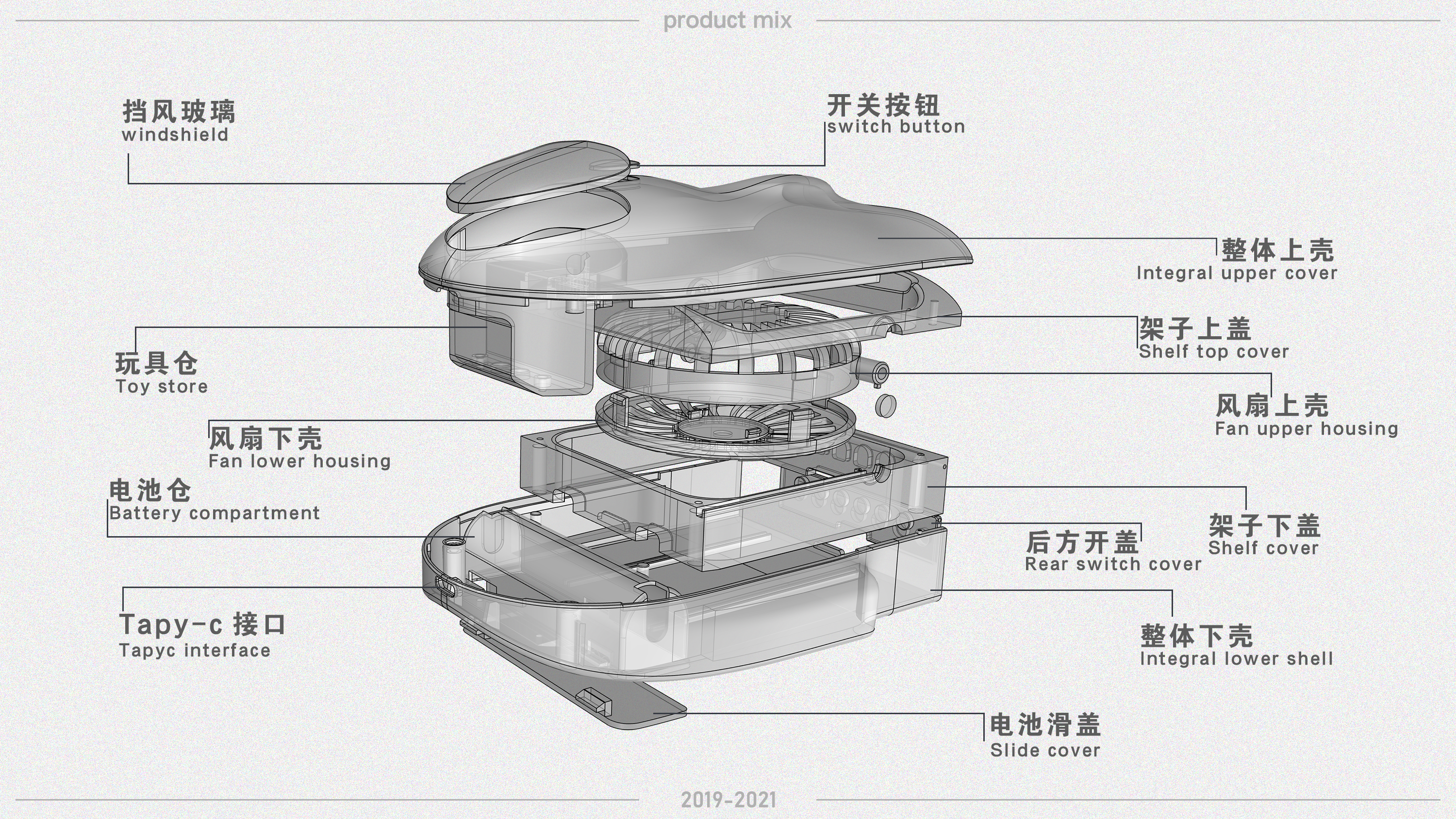 product mix

挡风玻璃
windshield

开关按钮
switch button

整体上壳
Integral upper cover

架子上盖
Shelf top cover

玩具仓
Toy store

风扇上壳
Fan upper housing

风扇下壳
Fan lower housing

电池仓
Battery compartment

架子下盖
Shelf cover

后方开盖
Rear switch cover

Tapy-c 接口
Tapyc interface

整体下壳
Integral lower shell

电池滑盖
Slide cover

2019-2021