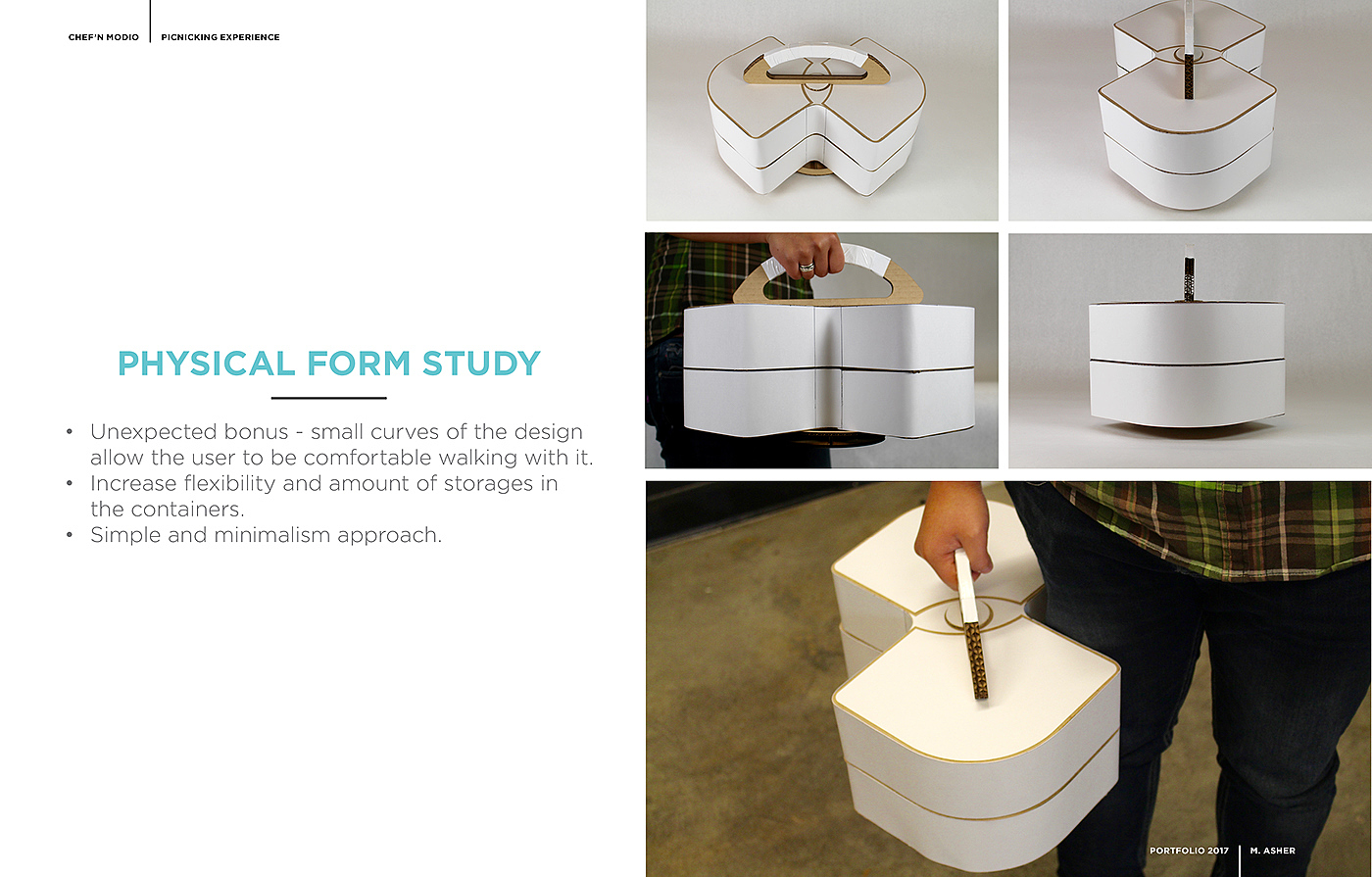 CHEF'N MODIO | PICNICKING EXPERIENCE

PHYSICAL FORM STUDY

• Unexpected bonus - small curves of the design allow the user to be comfortable walking with it.
• Increase flexibility and amount of storages in the containers.
• Simple and minimalism approach.

PORTFOLIO 2017 | M. ASHER