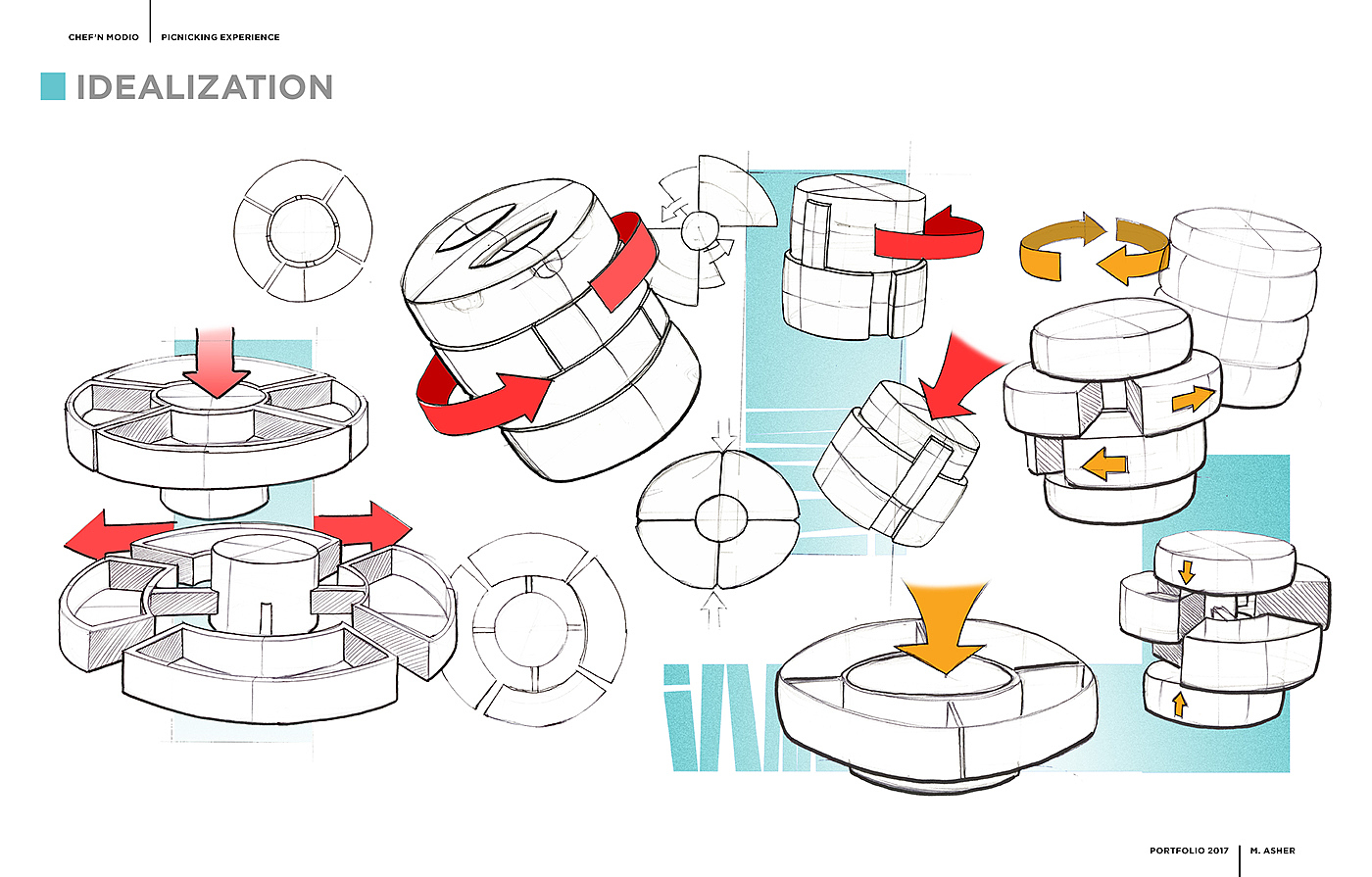 CHEF'N MODIO | PICNICKING EXPERIENCE

IDEALIZATION

PORTFOLIO 2017 | M. ASHER