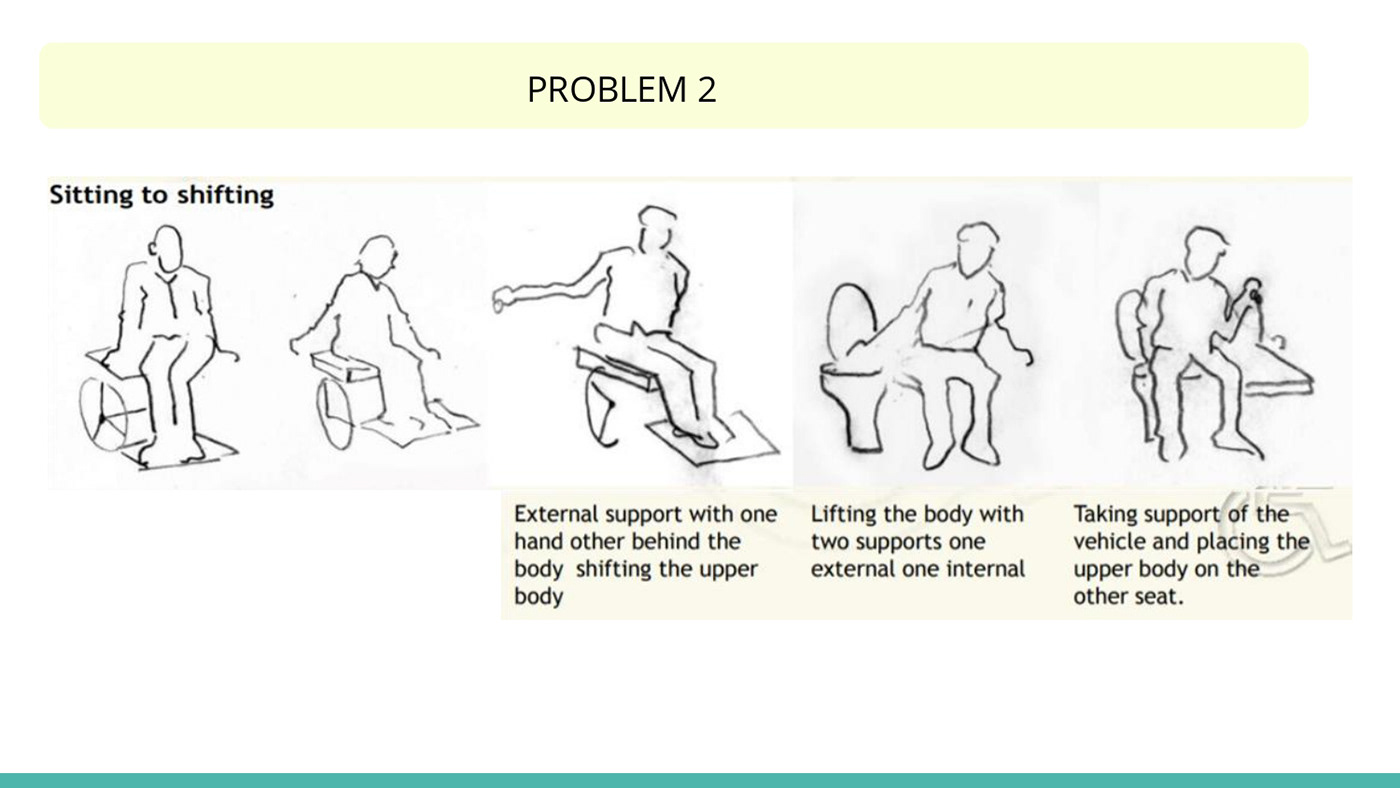 PROBLEM 2

Sitting to shifting

External support with one hand other behind the body shifting the upper body

Lifting the body with two supports one external one internal

Taking support of the vehicle and placing the upper body on the other seat.