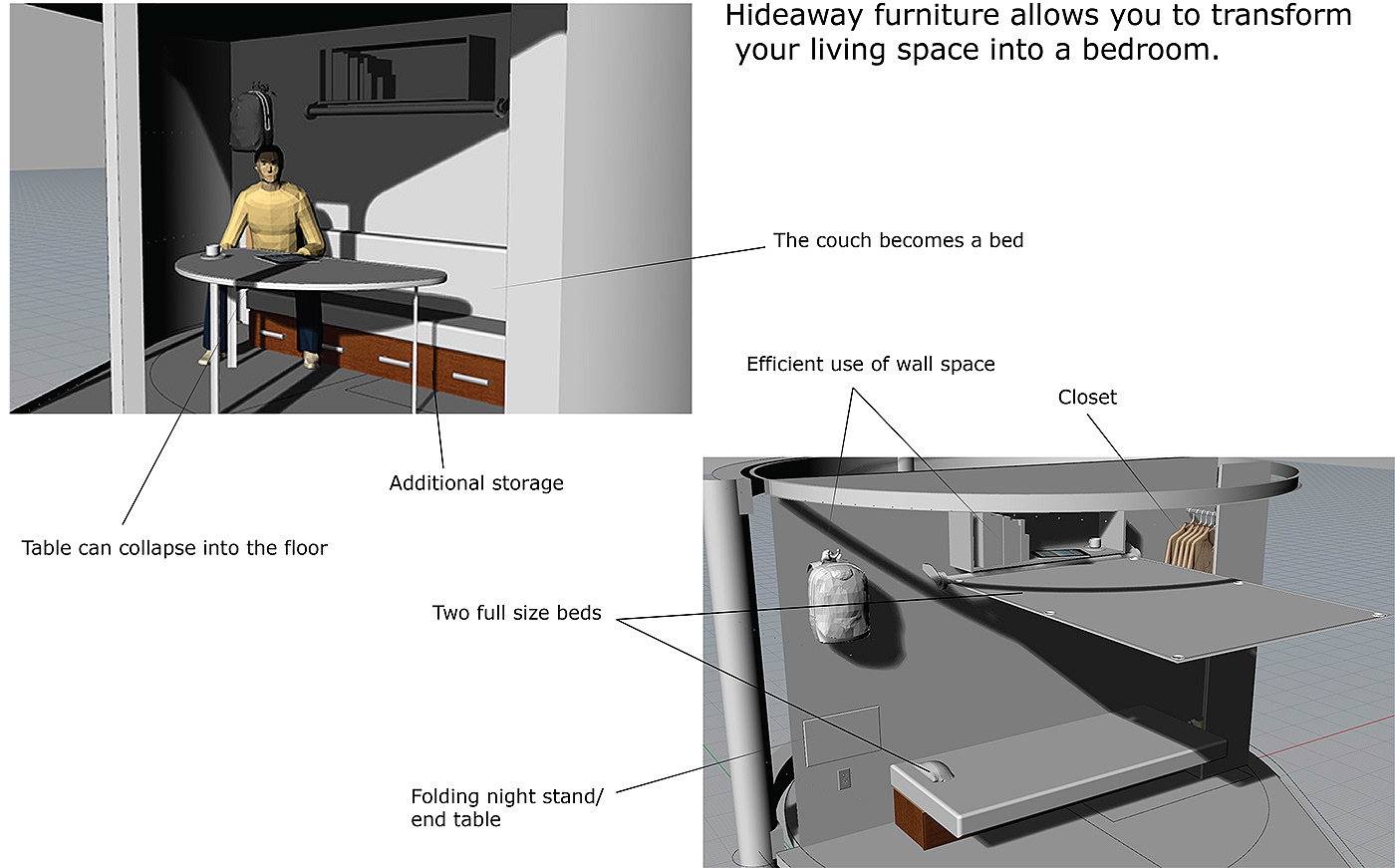 Hideaway furniture allows you to transform your living space into a bedroom.

The couch becomes a bed

Efficient use of wall space

Closet

Additional storage

Table can collapse into the floor

Two full size beds

Folding night stand/ end table