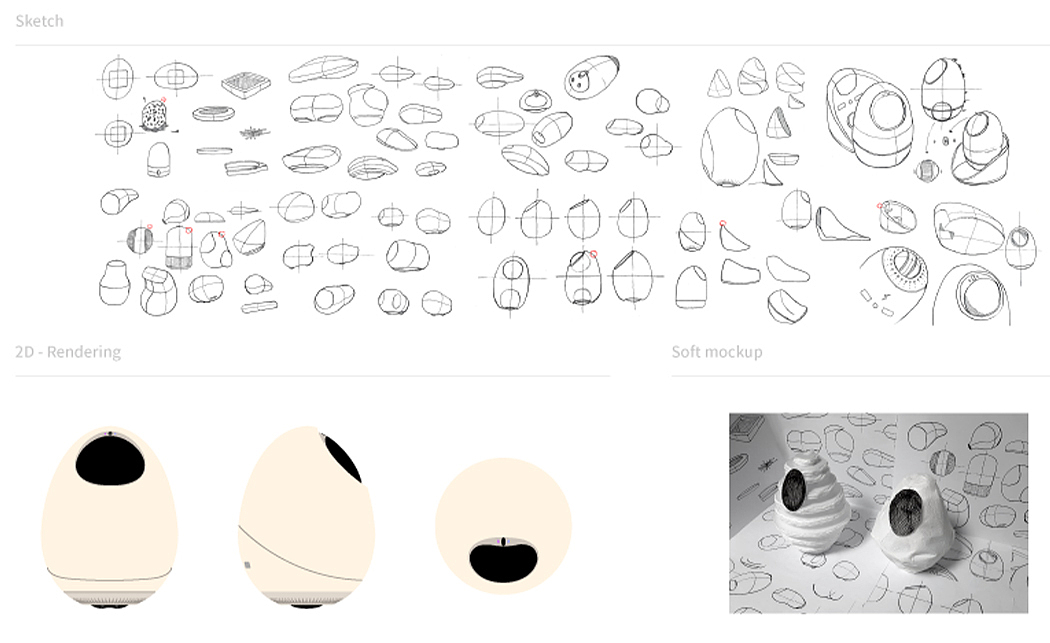 Sketch

2D - Rendering

Soft mockup