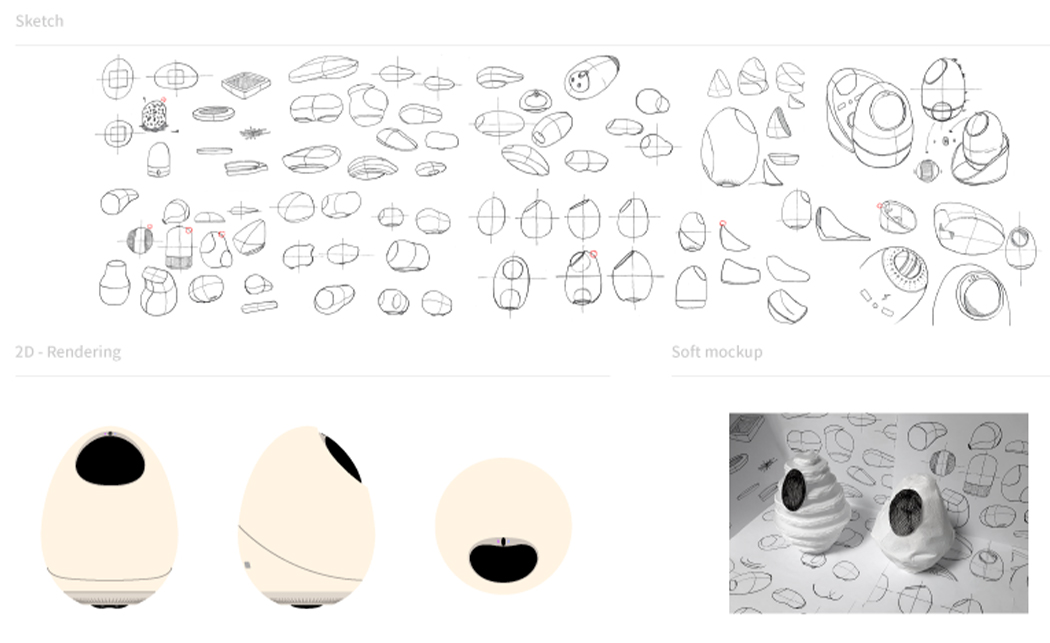 Sketch

2D - Rendering

Soft mockup