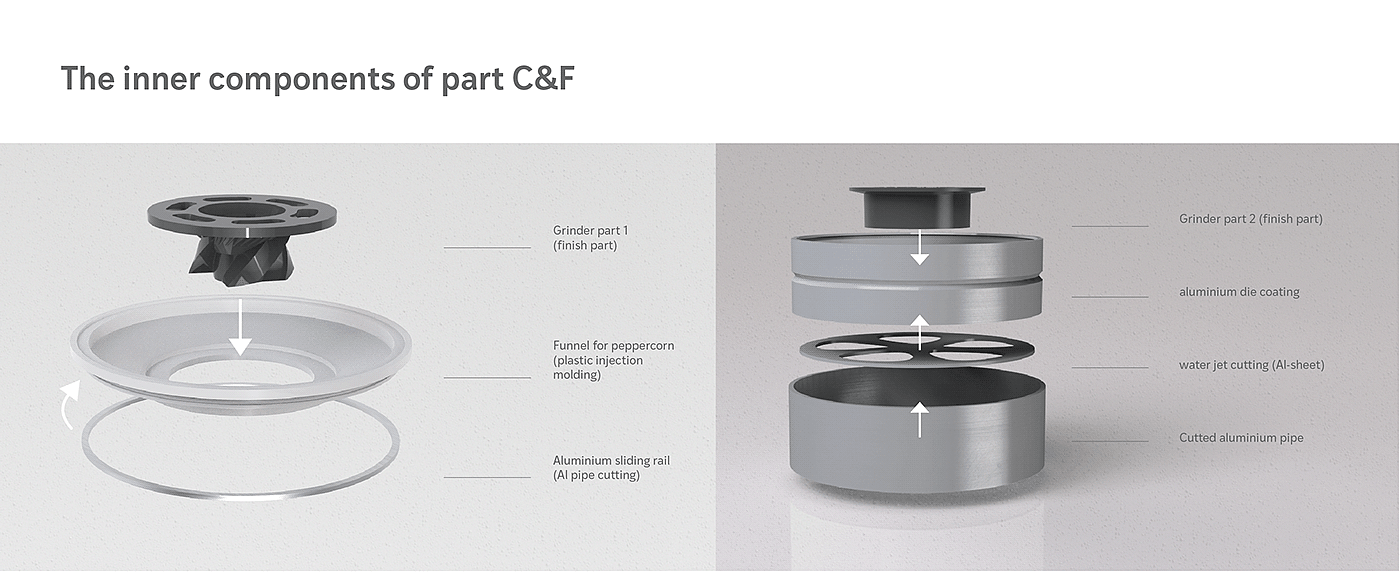 The inner components of part C&F

Grinder part 1
(finish part)

Funnel for peppercorn
(plastic injection
molding)

Aluminium sliding rail
(Al pipe cutting)

Grinder part 2 (finish part)

aluminium die coating

water jet cutting (Al-sheet)

Cutted aluminium pipe