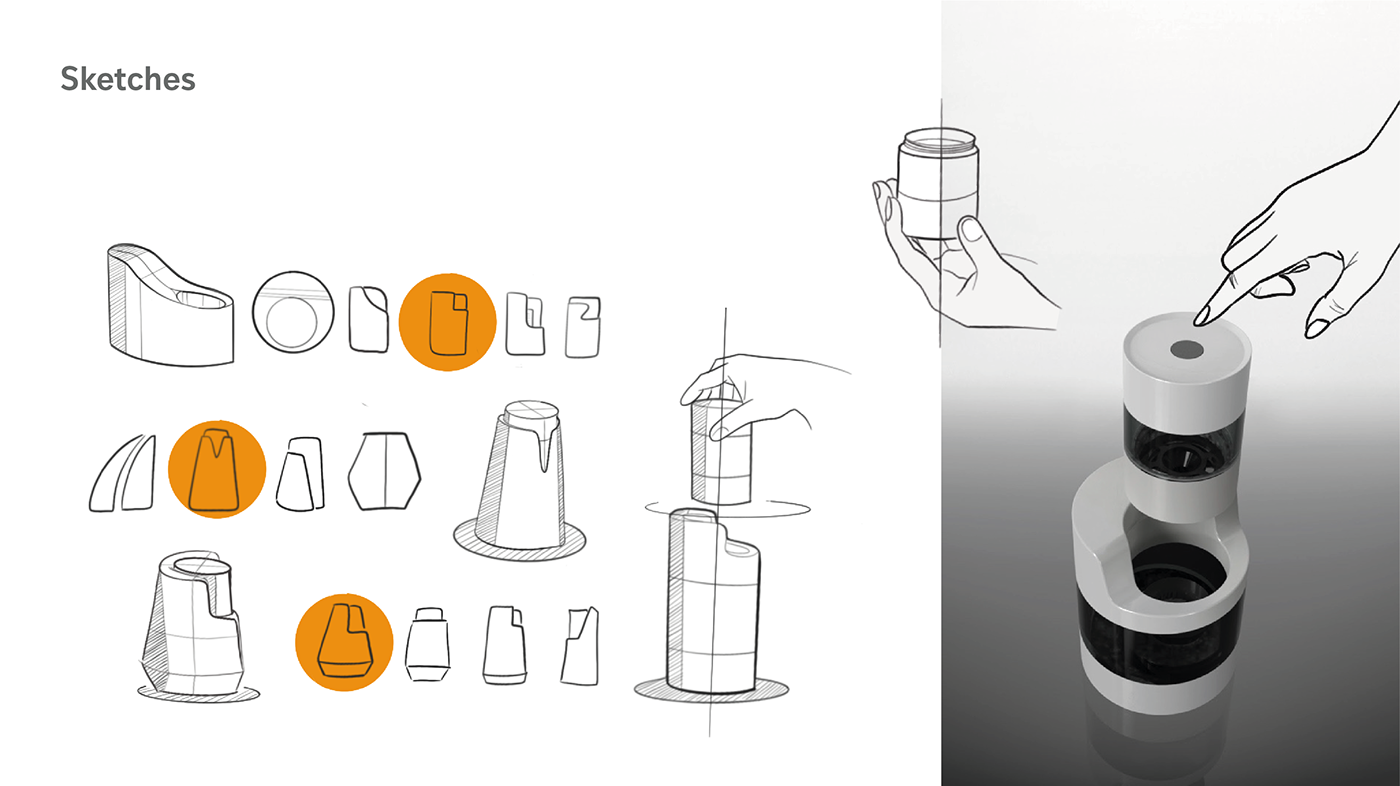 Sketches