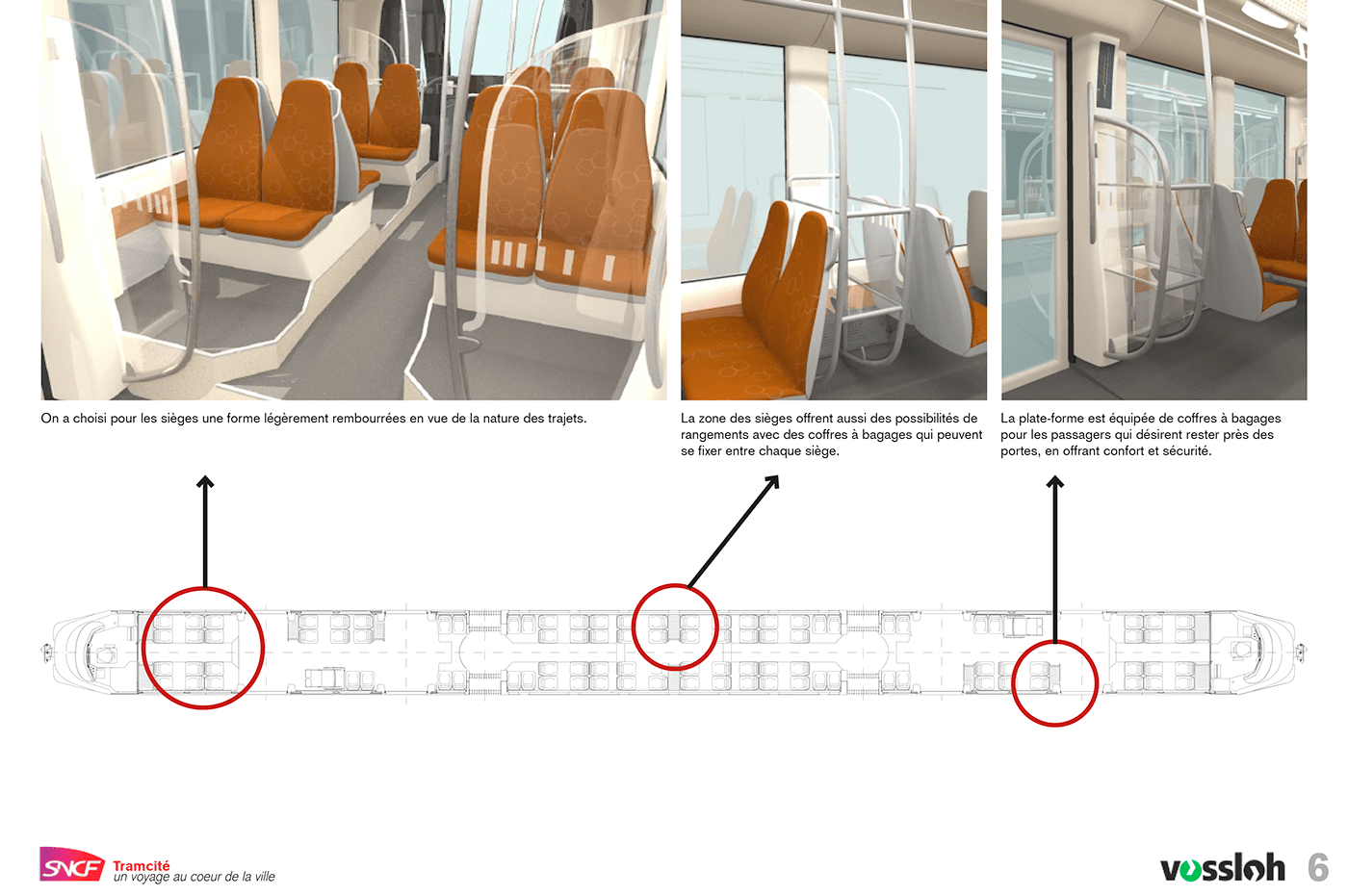 On a choisi pour les sièges une forme légèrement rembourrées en vue de la nature des trajets.

La zone des sièges offrent aussi des possibilités de rangements avec des coffres à bagages qui peuvent se fixer entre chaque siège.

La plate-forme est équipée de coffres à bagages pour les passagers qui désirent rester près des portes, en offrant confort et sécurité.

SNCF Tramcité
un voyage au coeur de la ville

vossloh 6