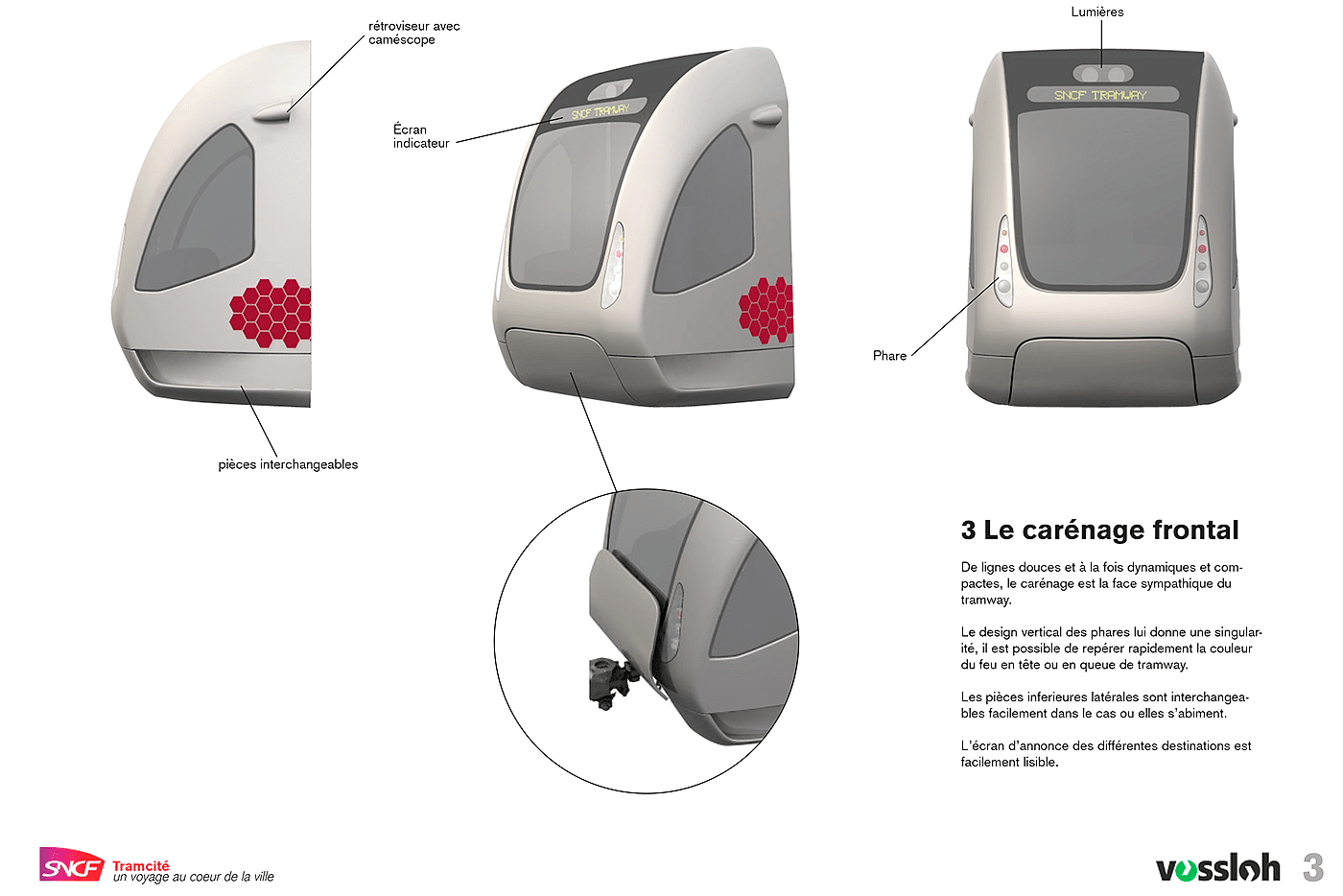 rétroviseur avec caméscope

Écran indicateur

SNCF TRAMWAY

Lumières

SNCF TRAMWAY

Phare

pièces interchangeables

3 Le carénage frontal

De lignes douces et à la fois dynamiques et compactes, le carénage est la face sympathique du tramway.

Le design vertical des phares lui donne une singularité, il est possible de repérer rapidement la couleur du feu en tête ou en queue de tramway.

Les pièces inferieures latérales sont interchangeables facilement dans le cas ou elles s'abiment.

L'écran d'annonce des différentes destinations est facilement lisible.

SNCF Tramcité
un voyage au coeur de la ville

vossloh 3