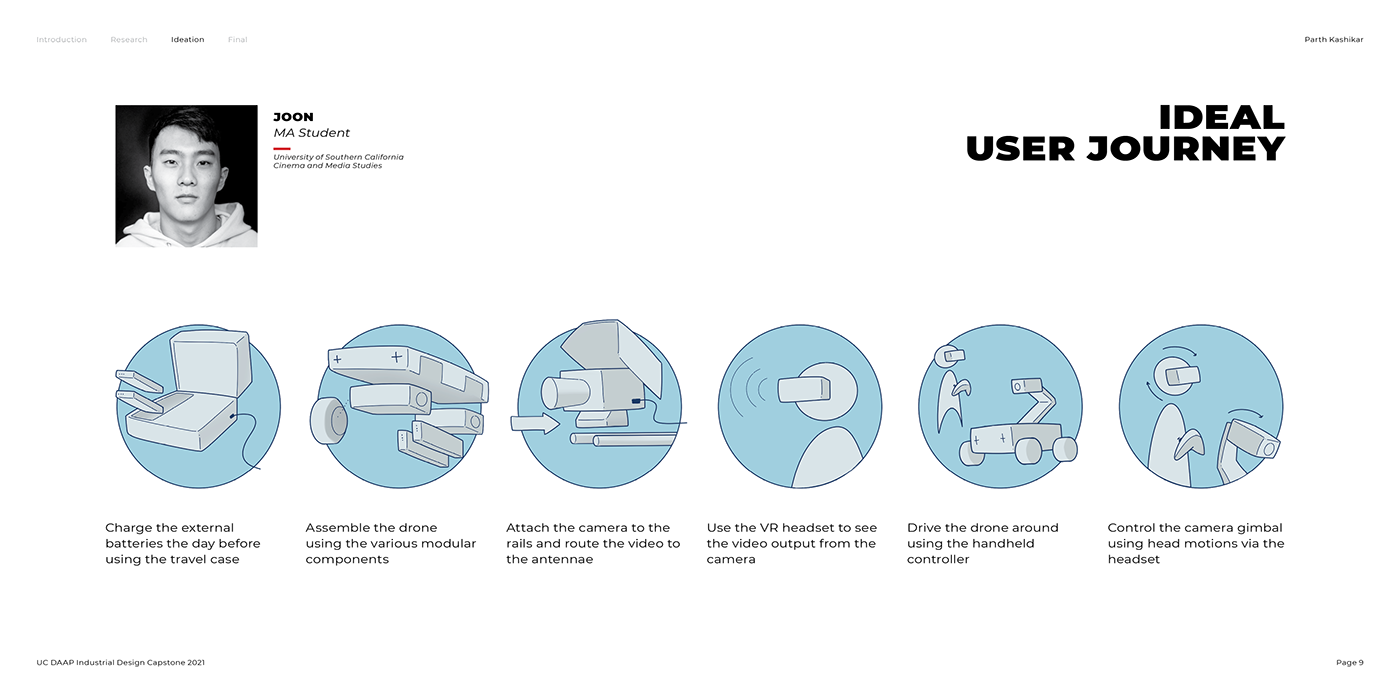 Introduction Research Ideation Final

Parth Kashikar

JOON
MA Student

University of Southern California
Cinema and Media Studies

IDEAL USER JOURNEY

Charge the external batteries the day before using the travel case

Assemble the drone using the various modular components

Attach the camera to the rails and route the video to the antennae

Use the VR headset to see the video output from the camera

Drive the drone around using the handheld controller

Control the camera gimbal using head motions via the headset

UC DAAP Industrial Design Capstone 2021

Page 9