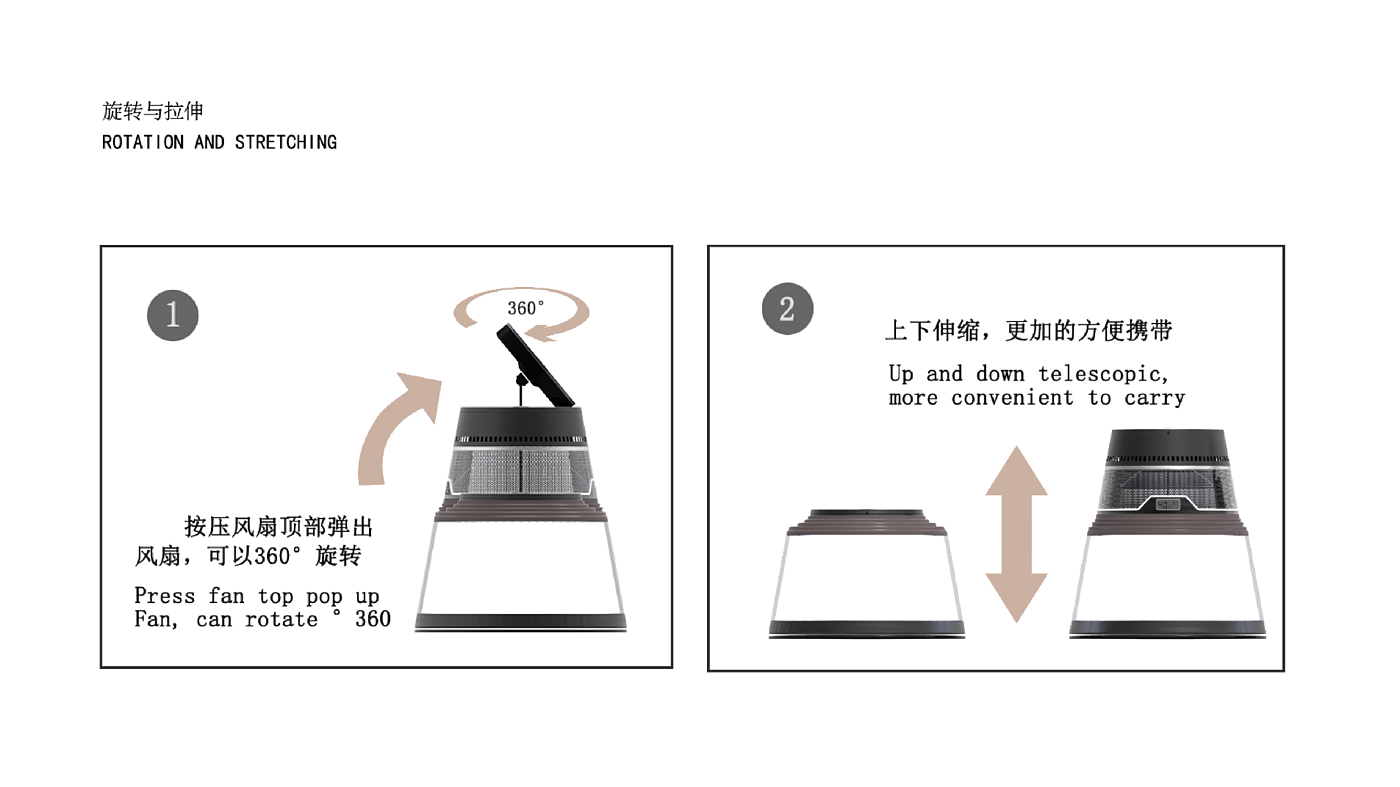 旋转与拉伸
ROTATION AND STRETCHING

1

360°

按压风扇顶部弹出风扇，可以360°旋转

Press fan top pop up Fan, can rotate ° 360

2

上下伸缩，更加的方便携带

Up and down telescopic, more convenient to carry