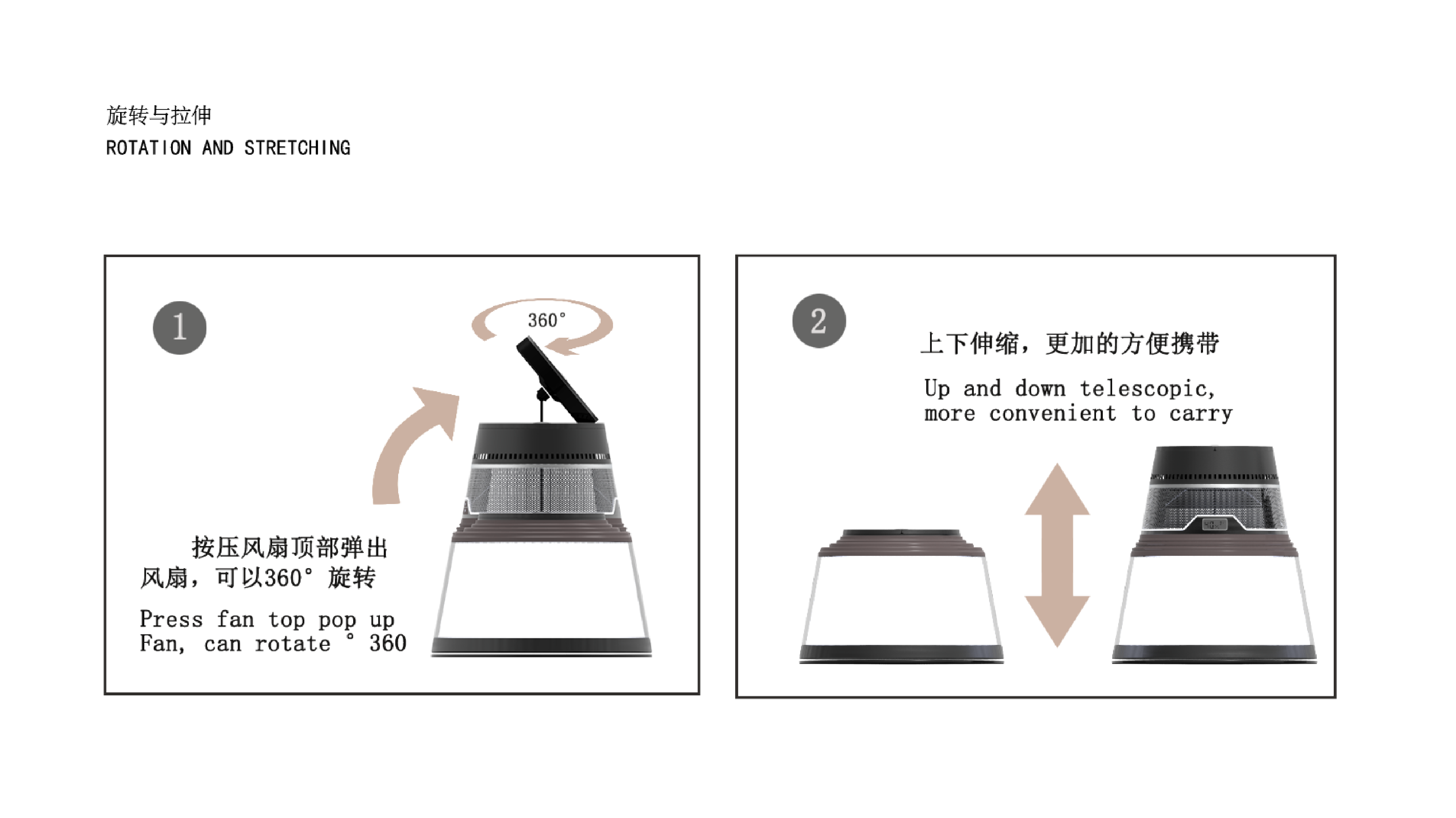 旋转与拉伸
ROTATION AND STRETCHING

1

360°

按压风扇顶部弹出风扇，可以360° 旋转

Press fan top pop up Fan, can rotate ° 360

2

上下伸缩，更加的方便携带

Up and down telescopic, more convenient to carry