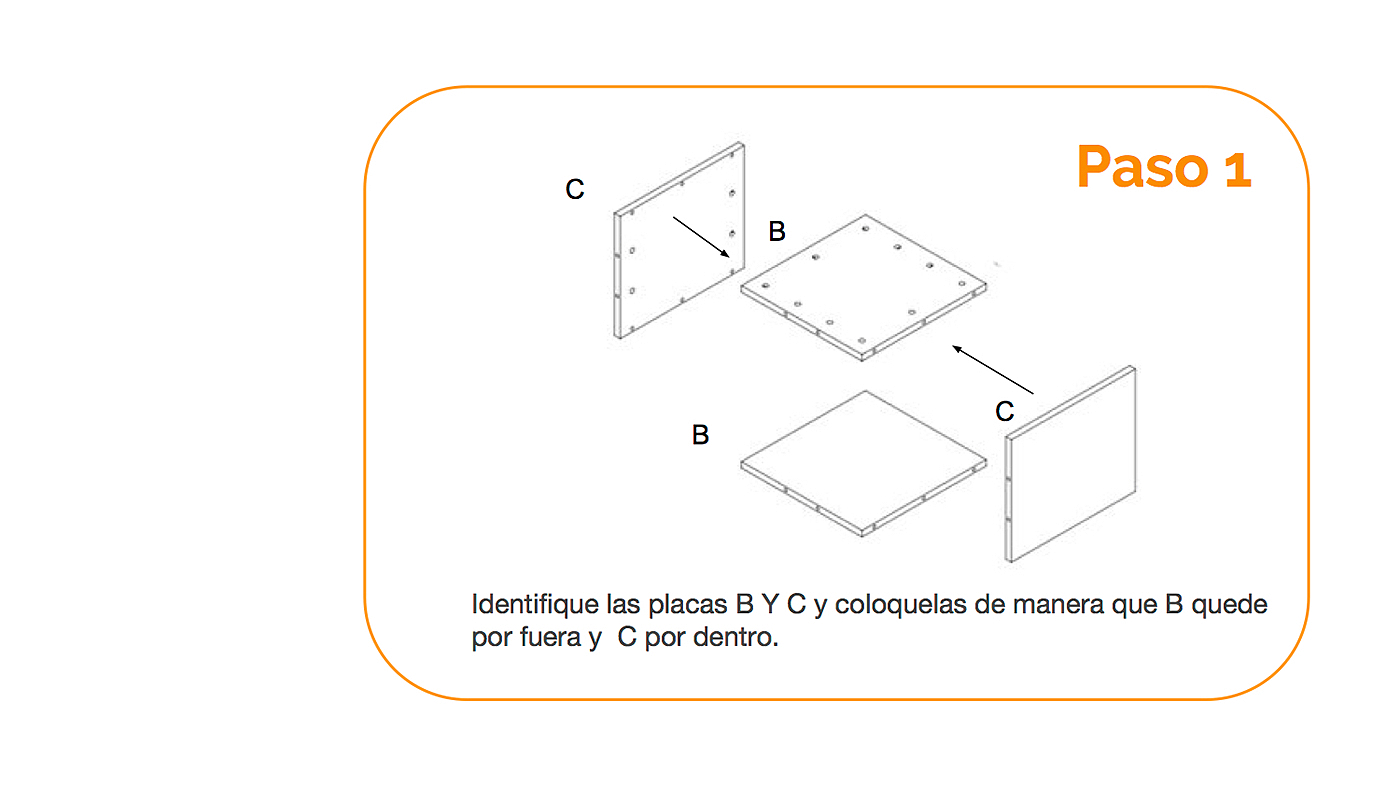 Paso 1

C

B

B

C

Identifique las placas B Y C y coloquelas de manera que B quede por fuera y C por dentro.