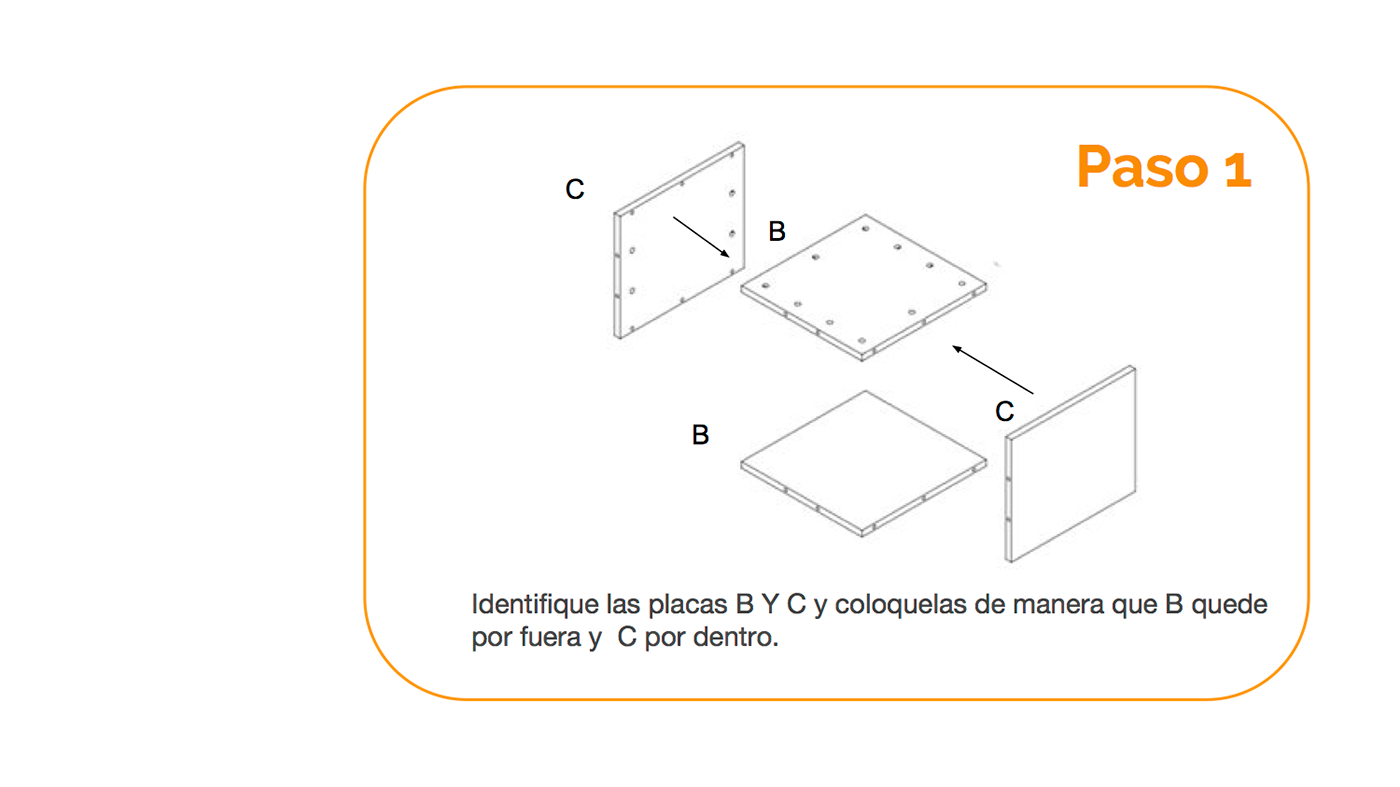 Paso 1

C

B

C

B

Identifique las placas B Y C y coloquelas de manera que B quede por fuera y  C por dentro.