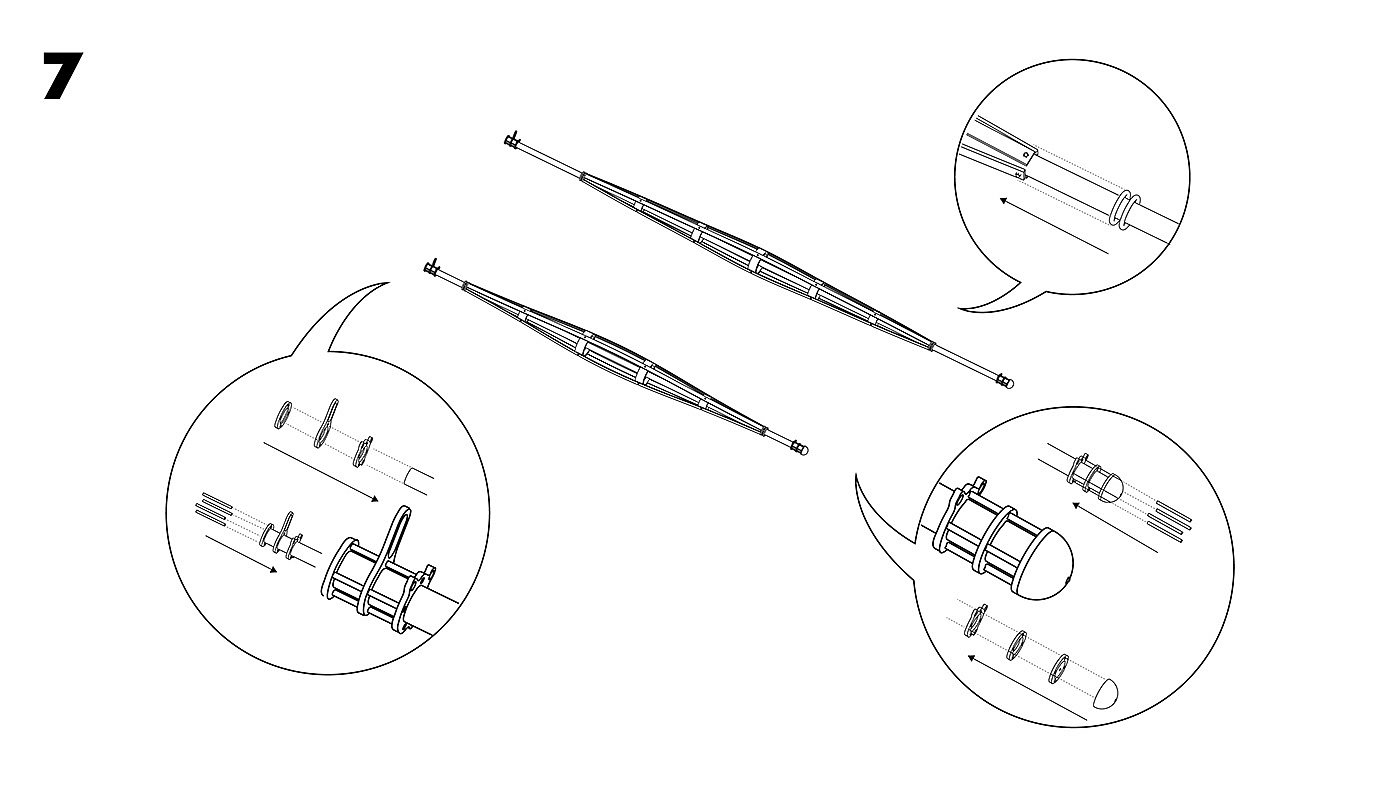 7