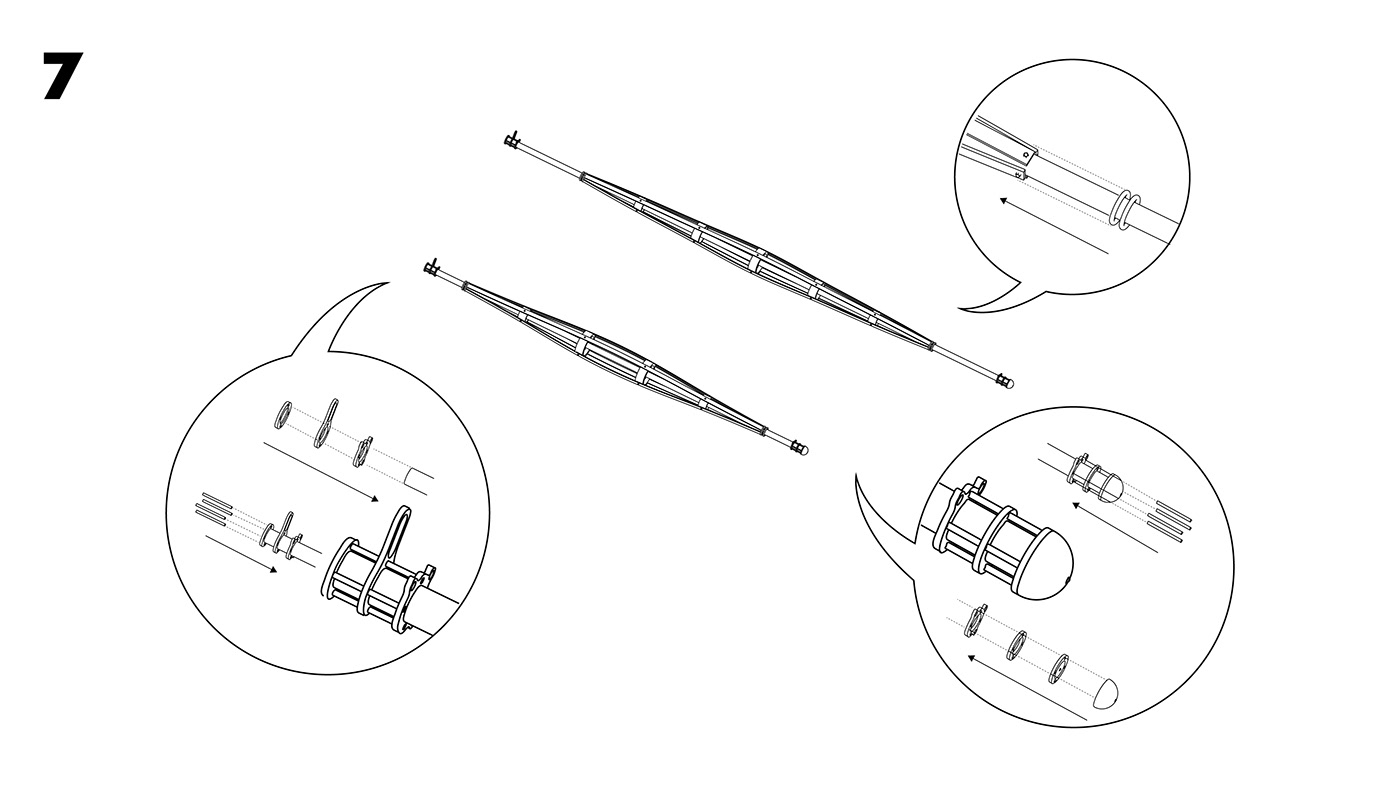 7