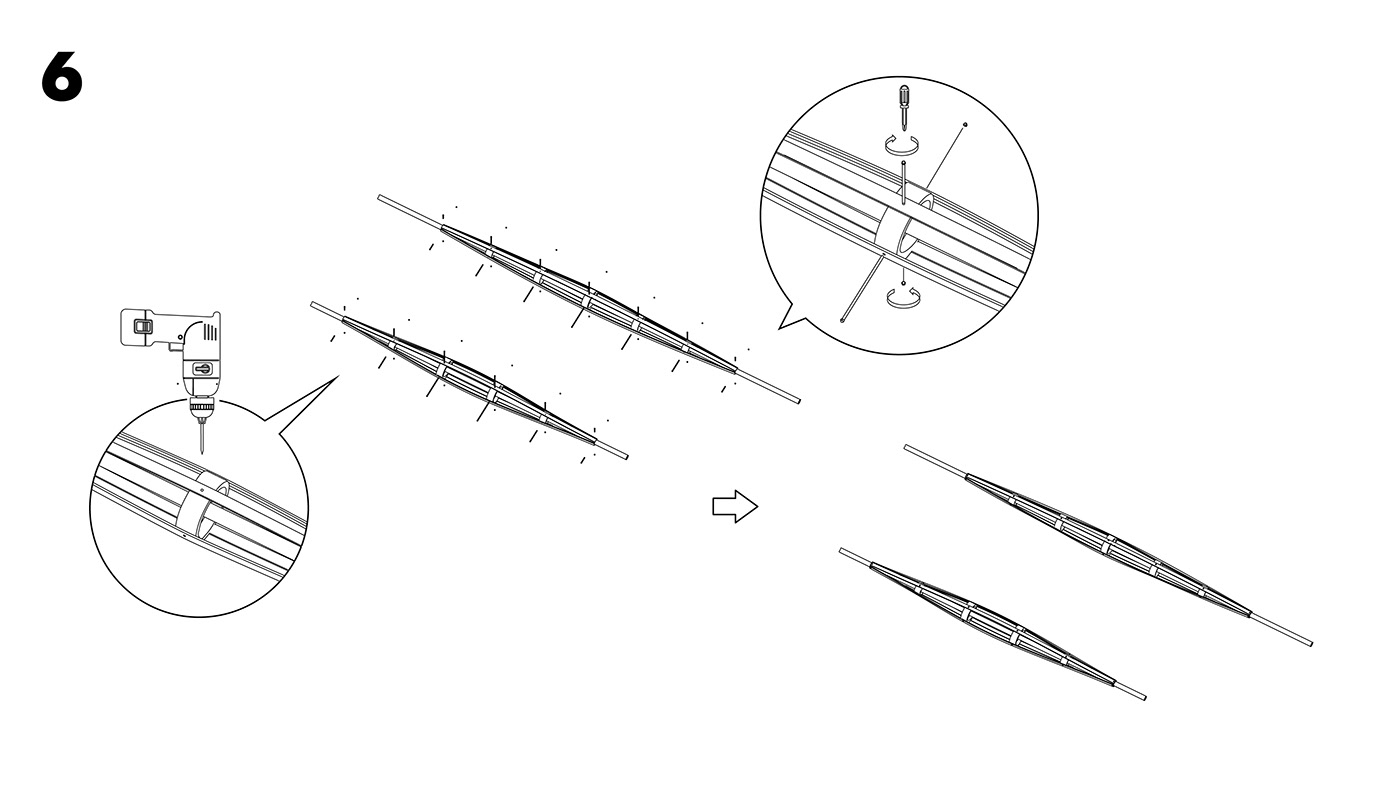 6