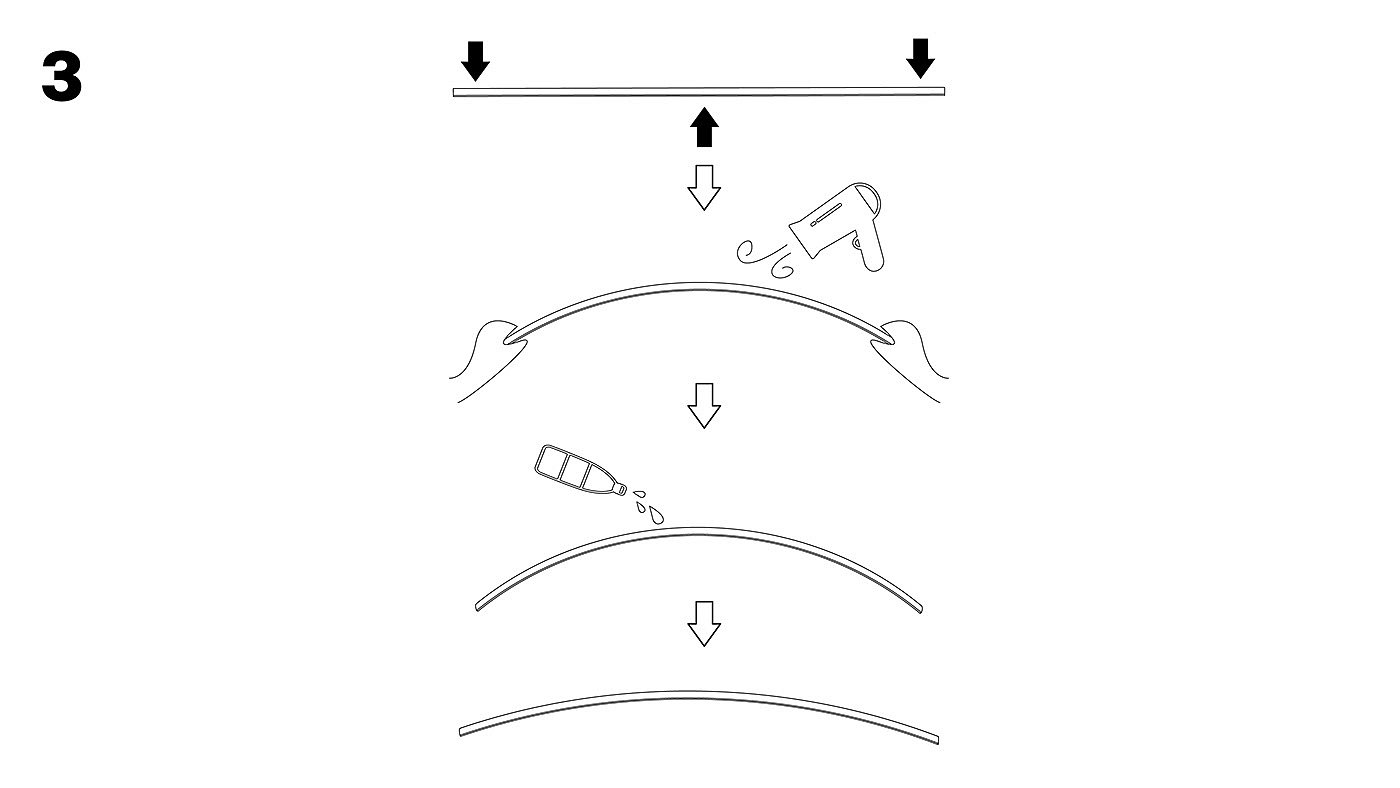 3