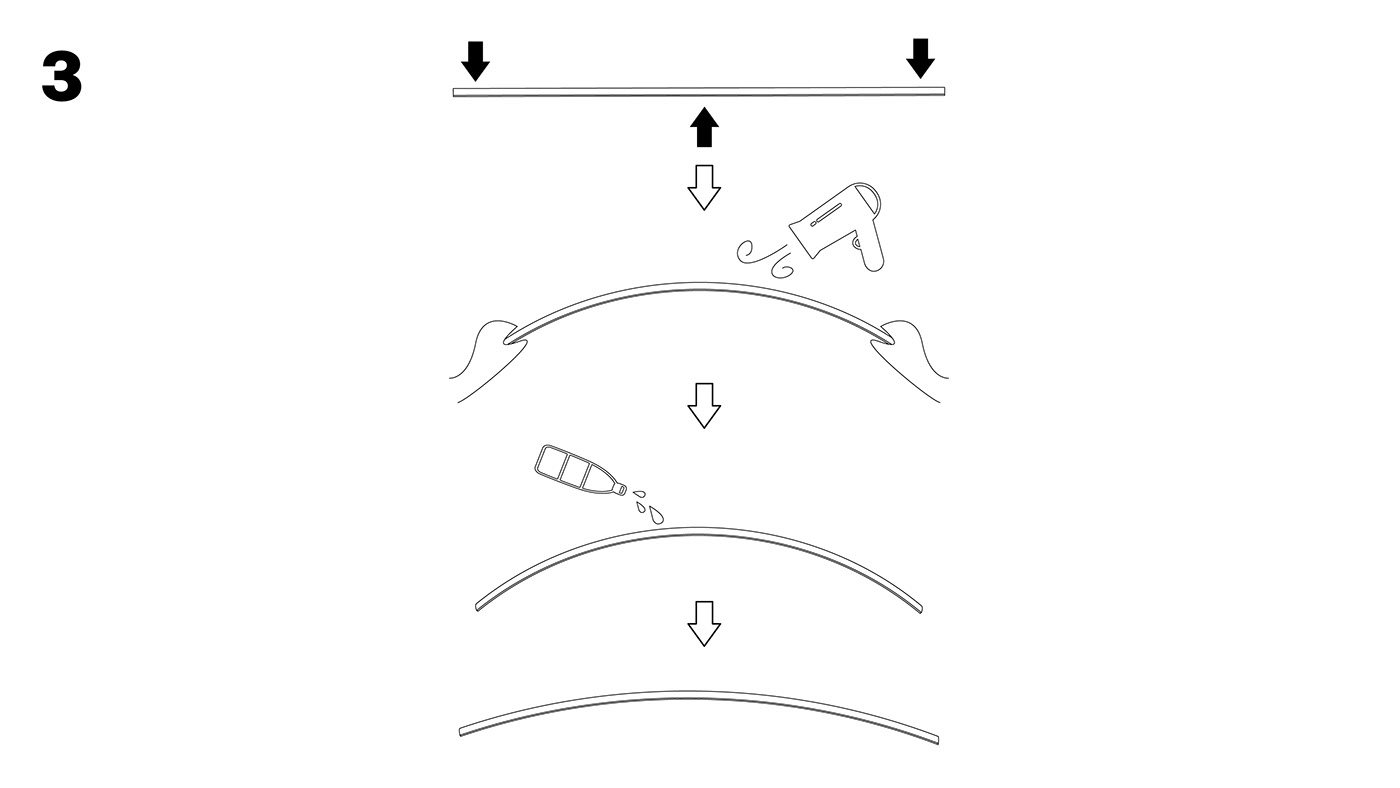 3