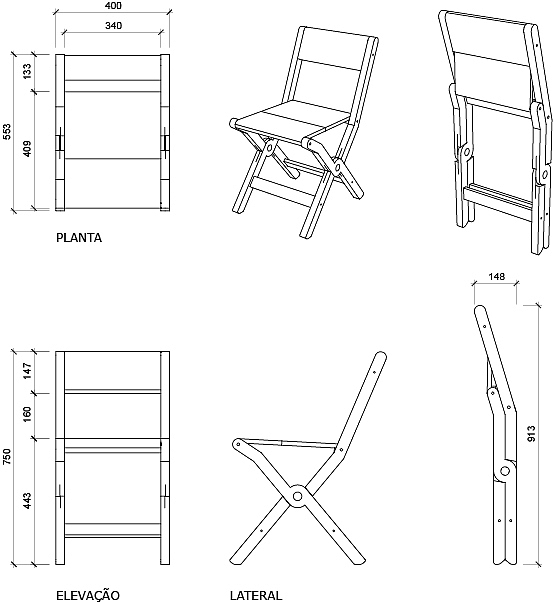 400

340

553

133

409

PLANTA

148

913

750

147

160

443

ELEVAÇÃO

LATERAL