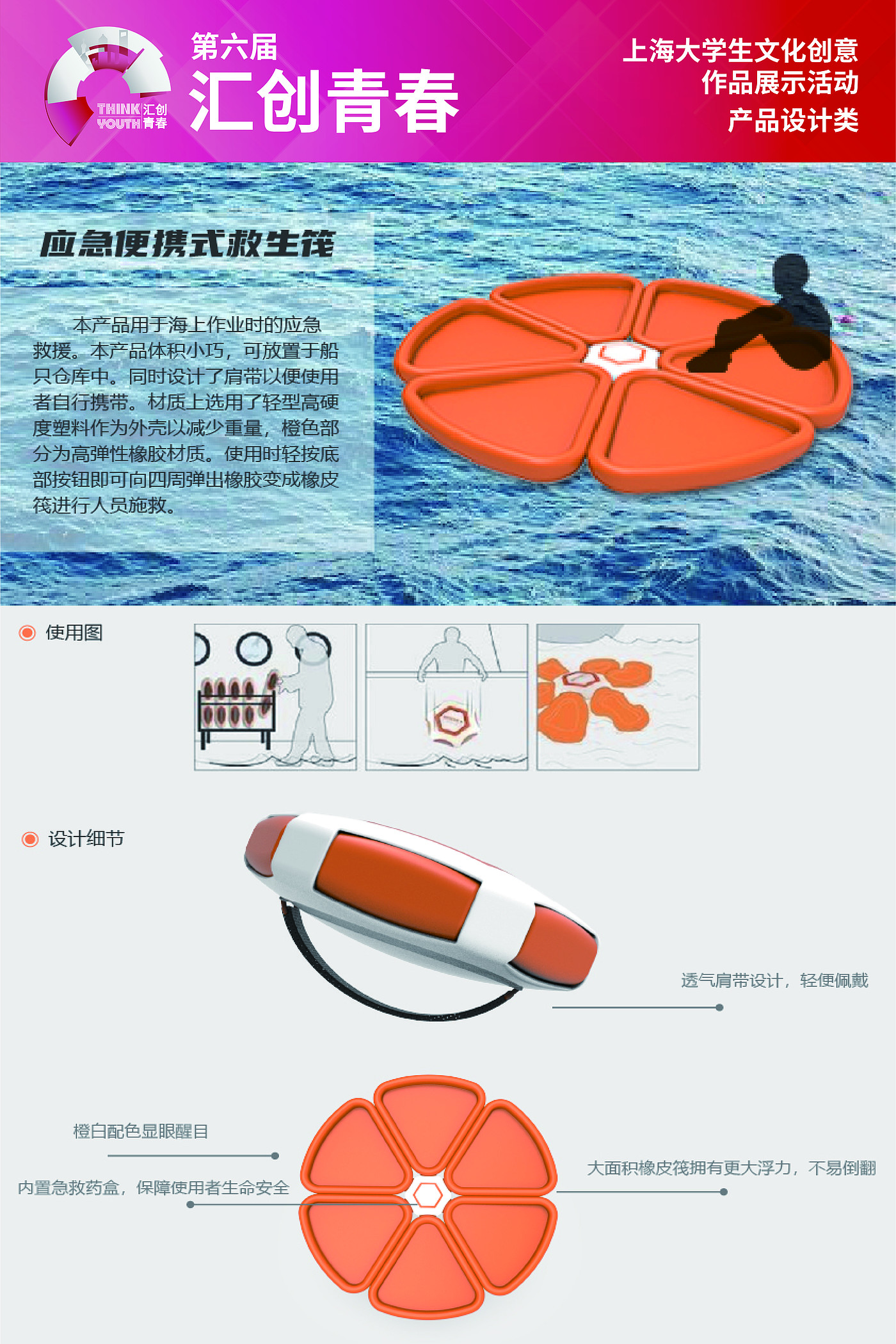 THINK 汇创
YOUTH 青春

第六届
汇创青春

上海大学生文化创意
作品展示活动
产品设计类

应急便携式救生筏

本产品用于海上作业时的应急救援。本产品体积小巧，可放置于船只仓库中。同时设计了肩带以便使用者自行携带。材质上选用了轻型高硬度塑料作为外壳以减少重量，橙色部分为高弹性橡胶材质。使用时轻按底部按钮即可向四周弹出橡胶变成橡皮筏进行人员施救。

使用图

设计细节

透气肩带设计，轻便佩戴

橙白配色显眼醒目

内置急救药盒，保障使用者生命安全

大面积橡皮筏拥有更大浮力，不易倒翻