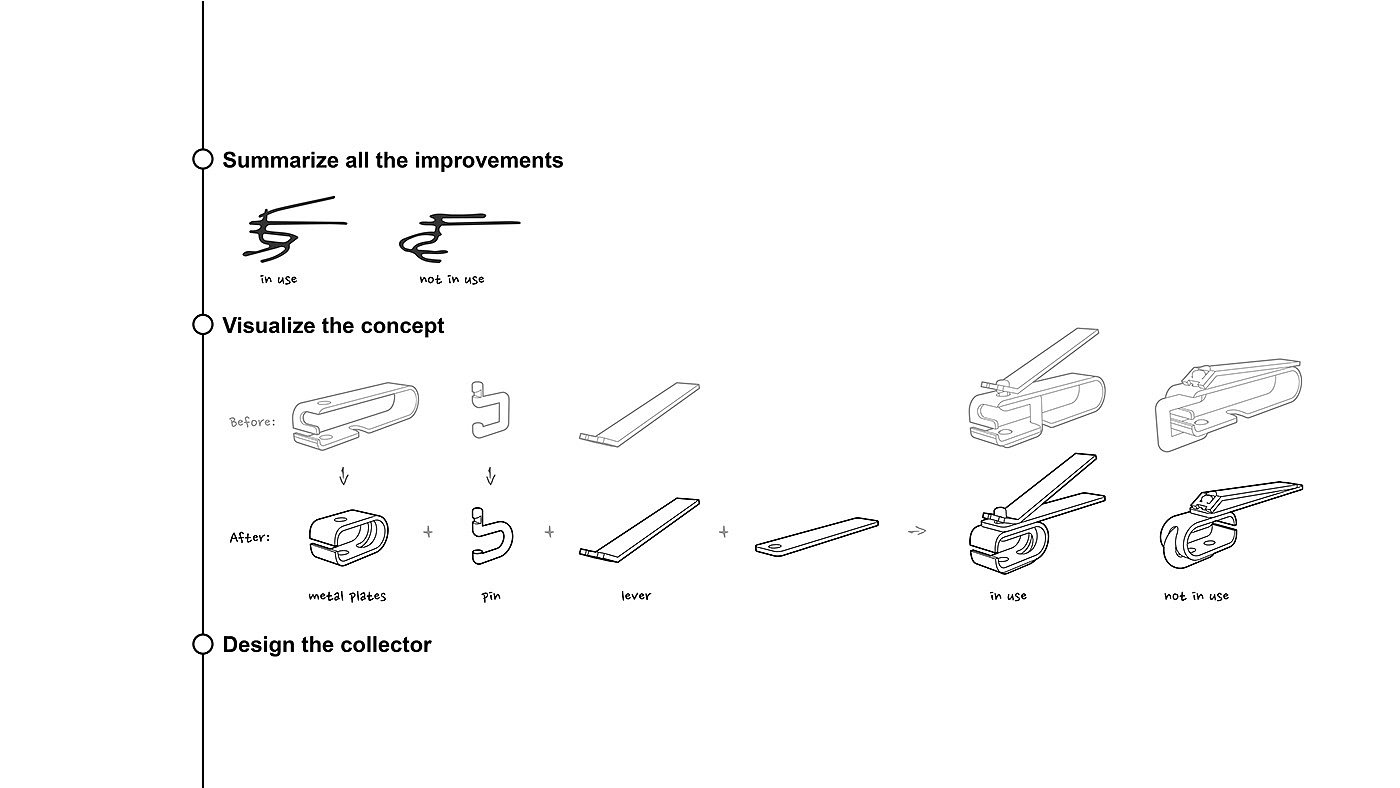 Summarize all the improvements

in use

not in use

Visualize the concept

Before:

After:

+

+

+

->

metal plates

pin

lever

in use

not in use

Design the collector