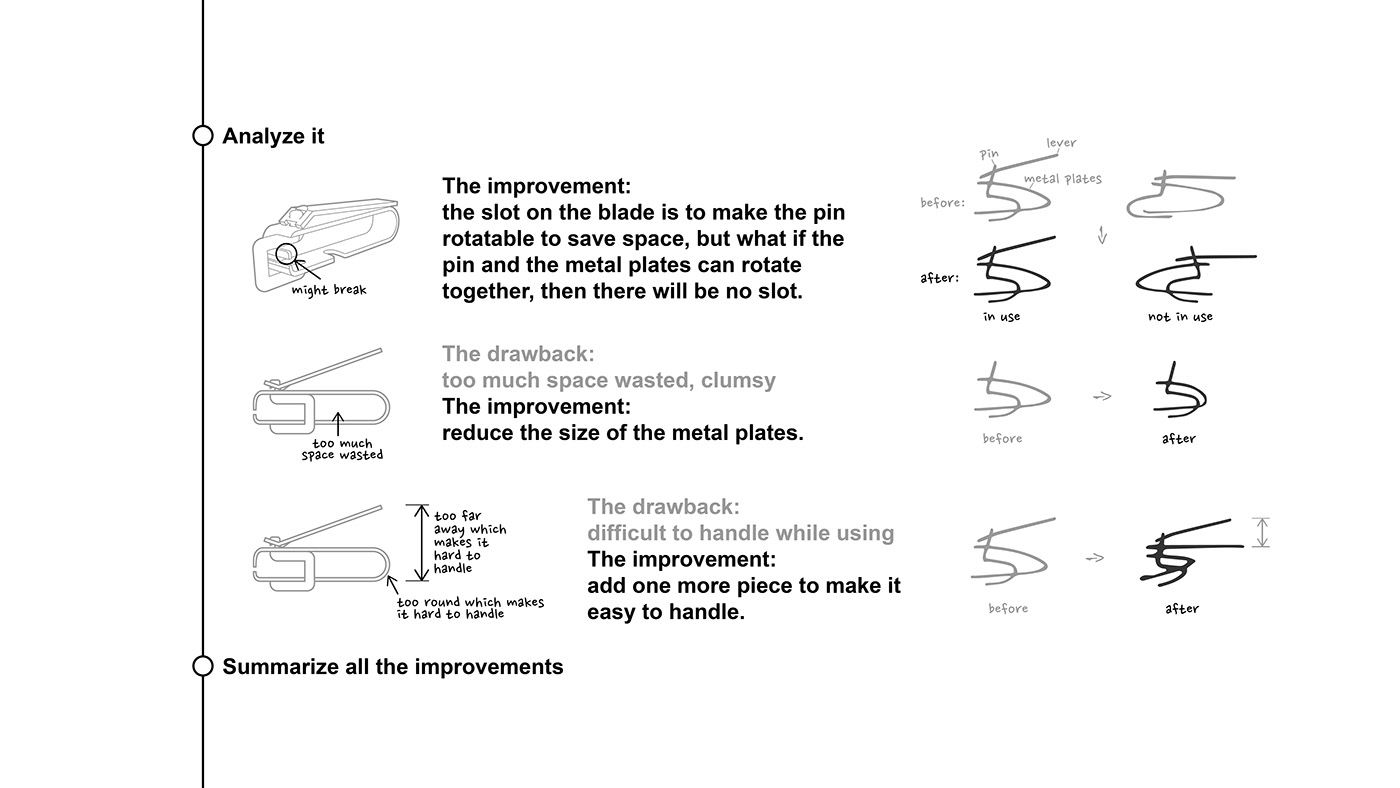 Analyze it

might break

The improvement:
the slot on the blade is to make the pin rotatable to save space, but what if the pin and the metal plates can rotate together, then there will be no slot.

pin
lever
metal plates
before:
after:
in use
not in use

too much space wasted

The drawback:
too much space wasted, clumsy
The improvement:
reduce the size of the metal plates.

before
after

too far away which makes it hard to handle
too round which makes it hard to handle

The drawback:
difficult to handle while using
The improvement:
add one more piece to make it easy to handle.

before
after

Summarize all the improvements