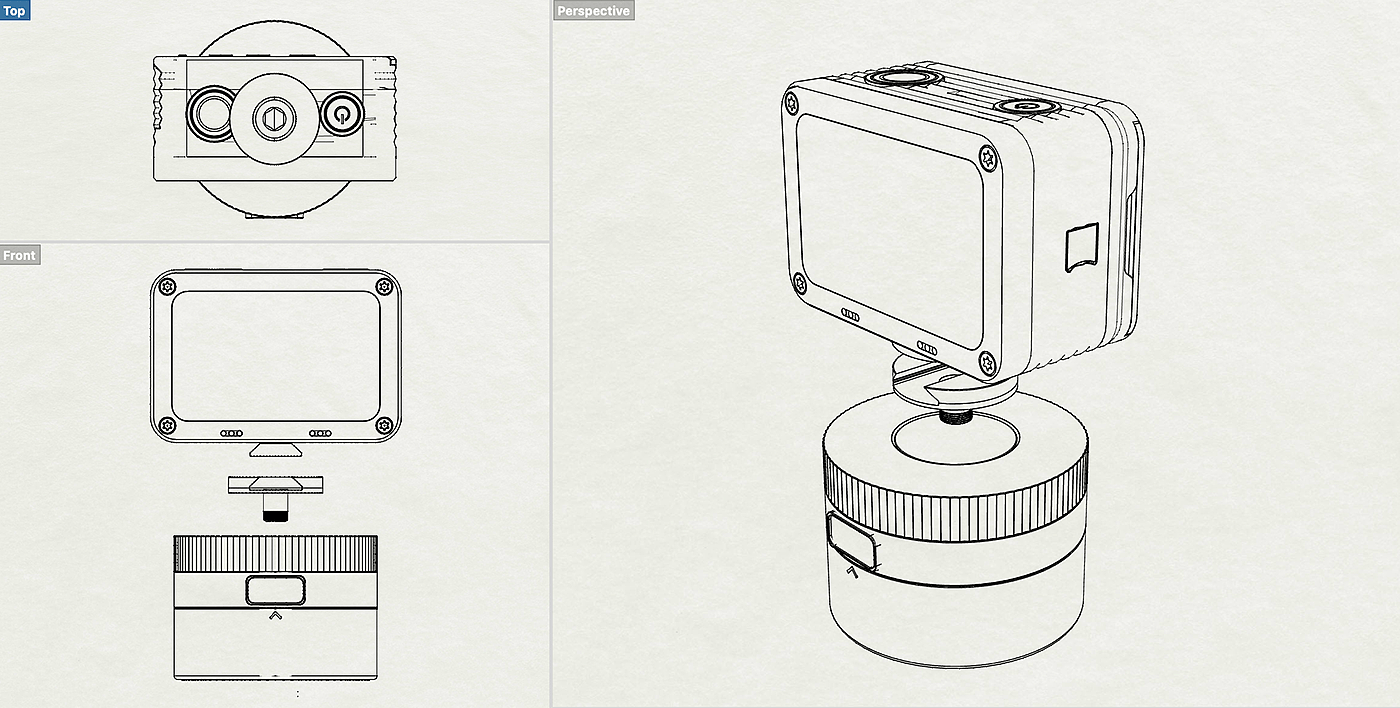 Top

Front

Perspective