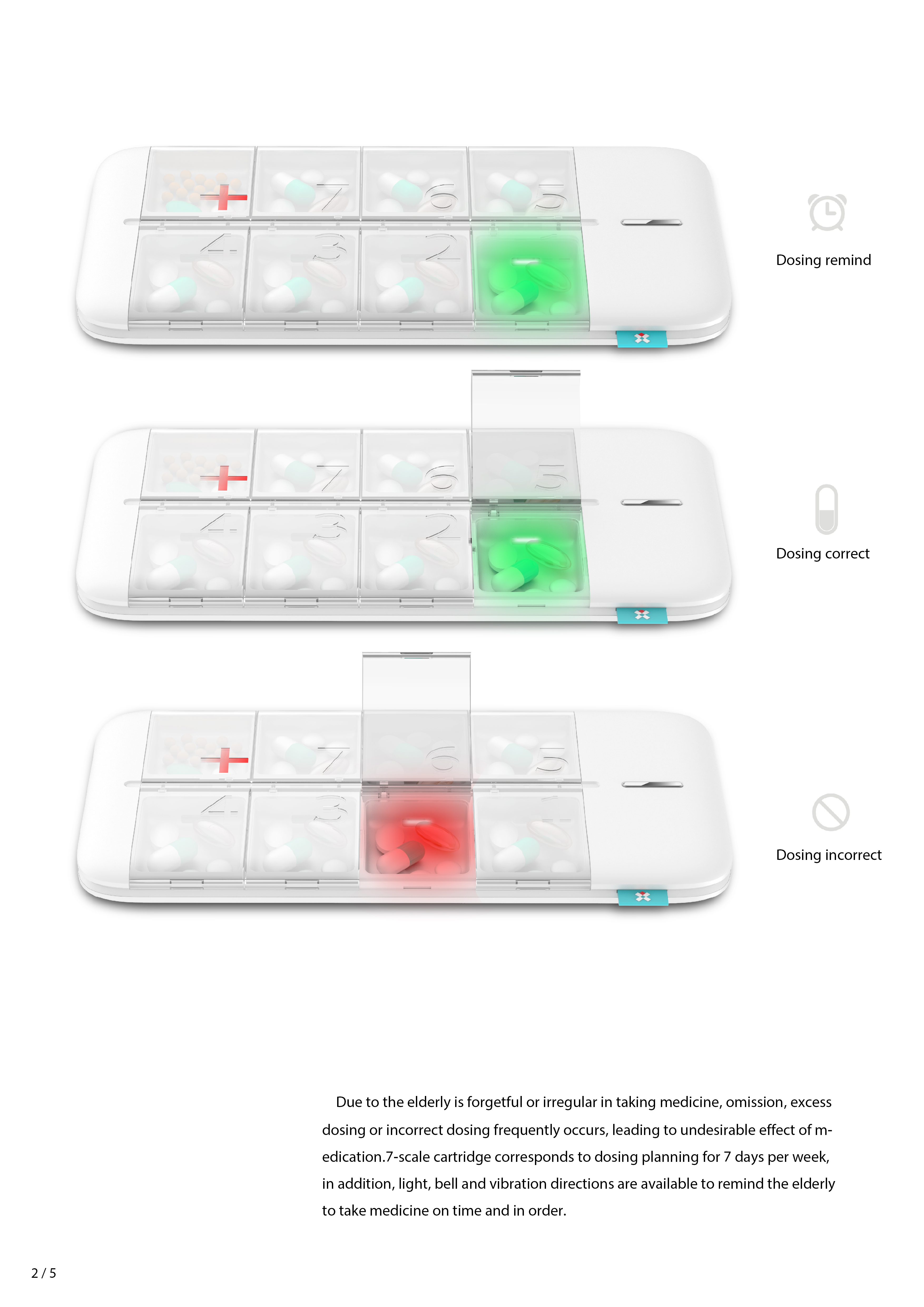 7 6 5
4 3 2

Dosing remind

7 6 5
4 3 2

Dosing correct

7 6 5
4 3

Dosing incorrect

Due to the elderly is forgetful or irregular in taking medicine, omission, excess dosing or incorrect dosing frequently occurs, leading to undesirable effect of medication.7-scale cartridge corresponds to dosing planning for 7 days per week, in addition, light, bell and vibration directions are available to remind the elderly to take medicine on time and in order.

2 / 5