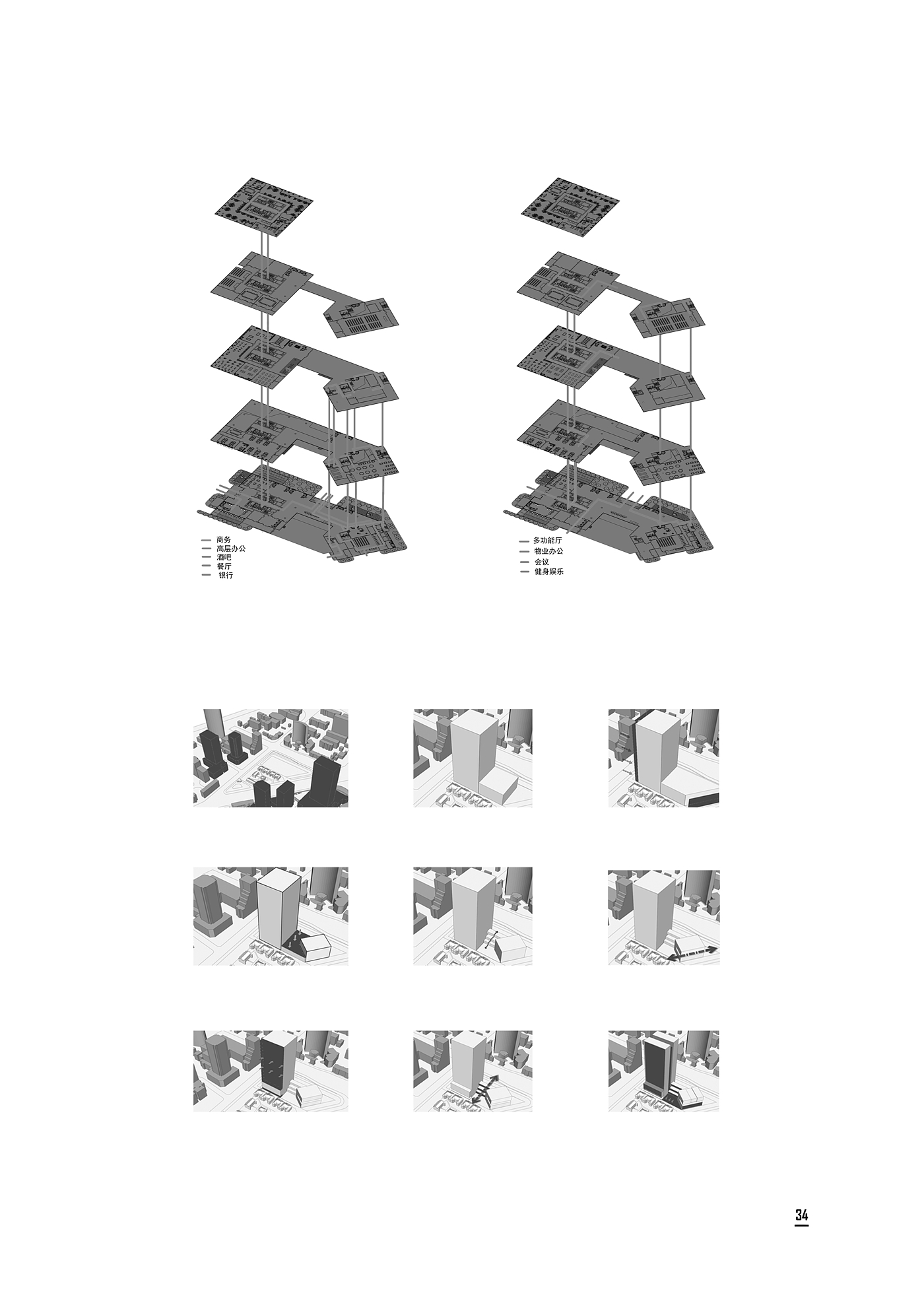 商务
高层办公
酒吧
餐厅
银行

多功能厅
物业办公
会议
健身娱乐

34