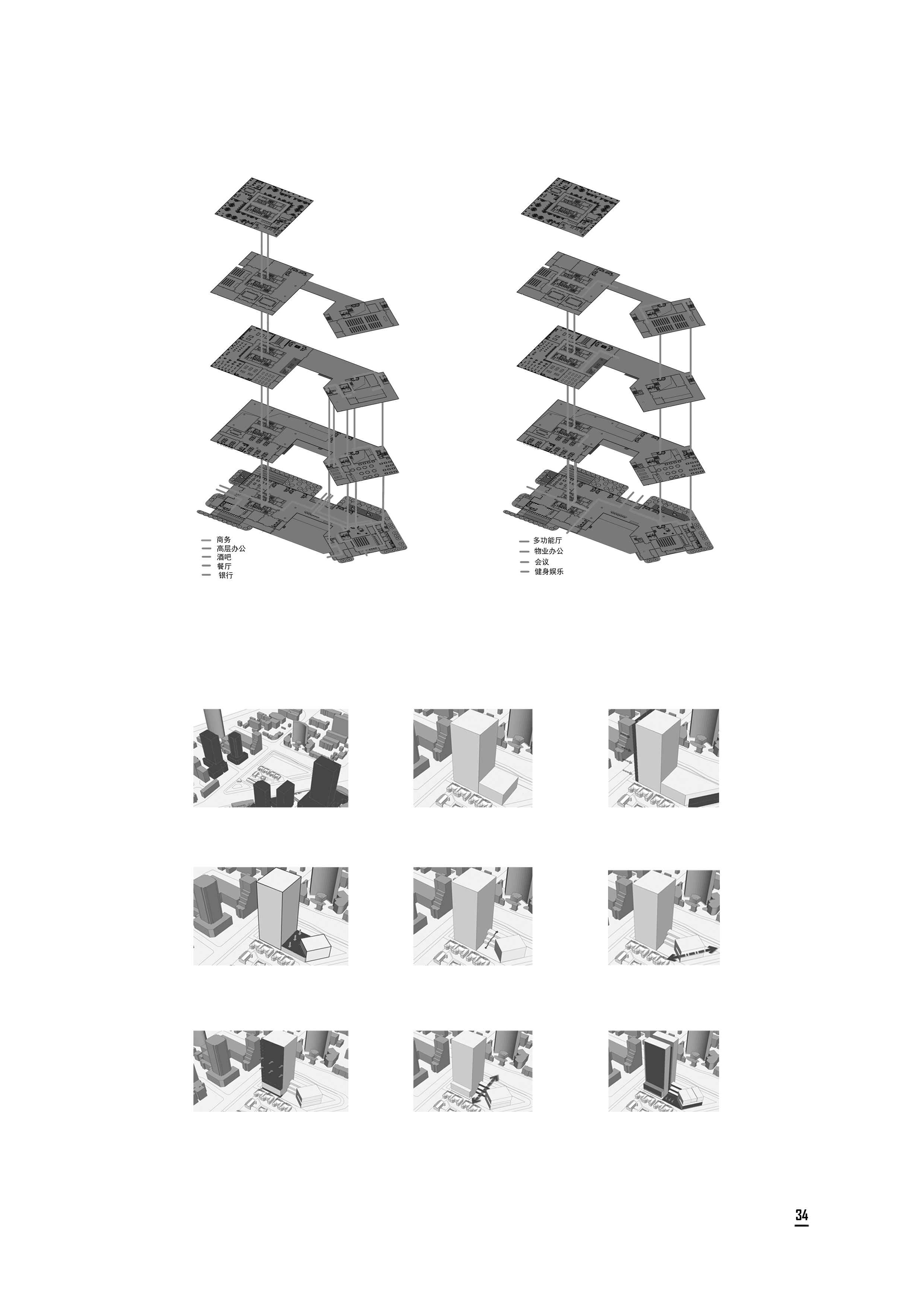 商务
高层办公
酒吧
餐厅
银行

多功能厅
物业办公
会议
健身娱乐

34