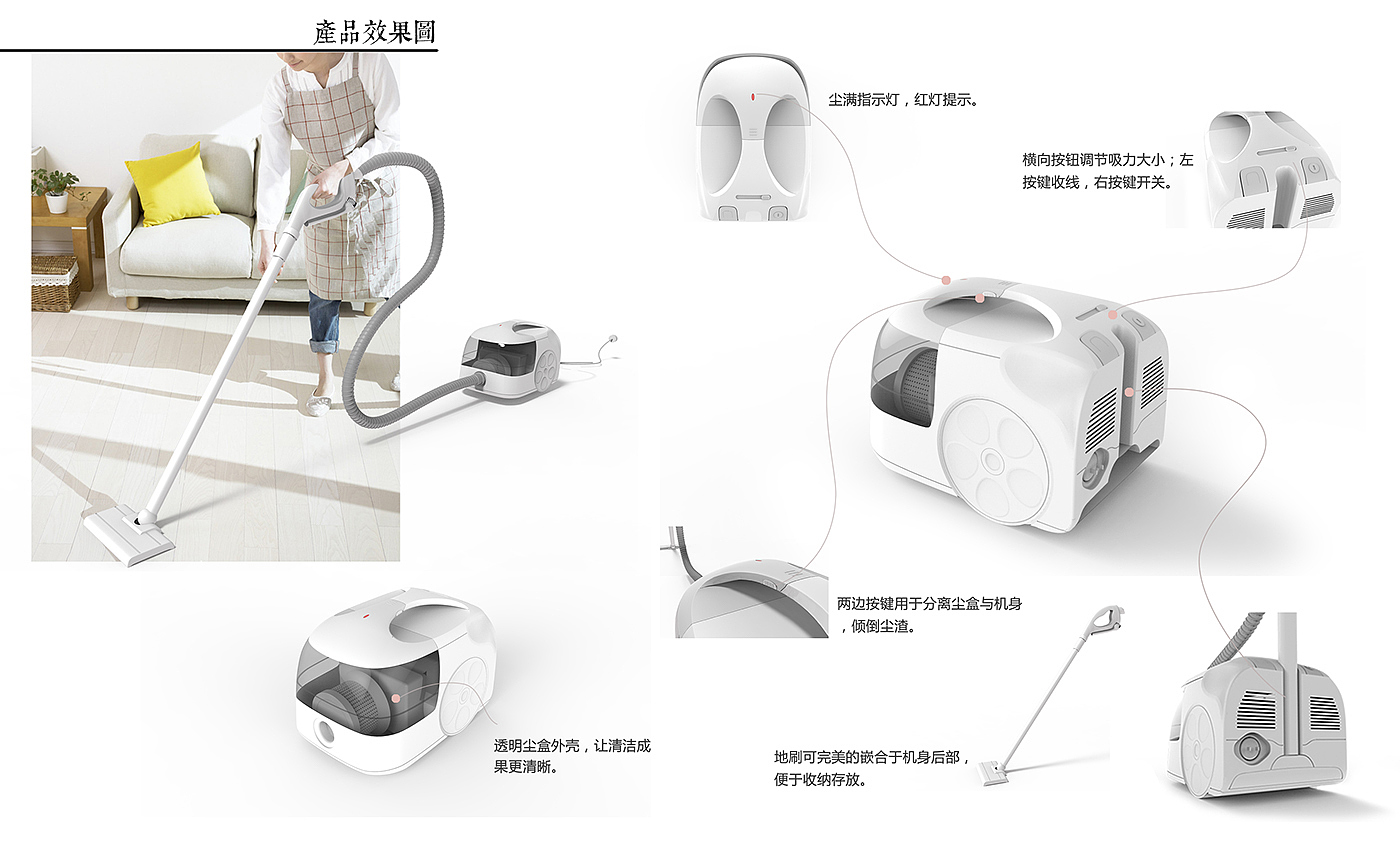 產品效果圖

尘满指示灯，红灯提示。

横向按钮调节吸力大小；左按键收线，右按键开关。

两边按键用于分离尘盒与机身，倾倒尘渣。

透明尘盒外壳，让清洁成果更清晰。

地刷可完美的嵌合于机身后部，便于收纳存放。