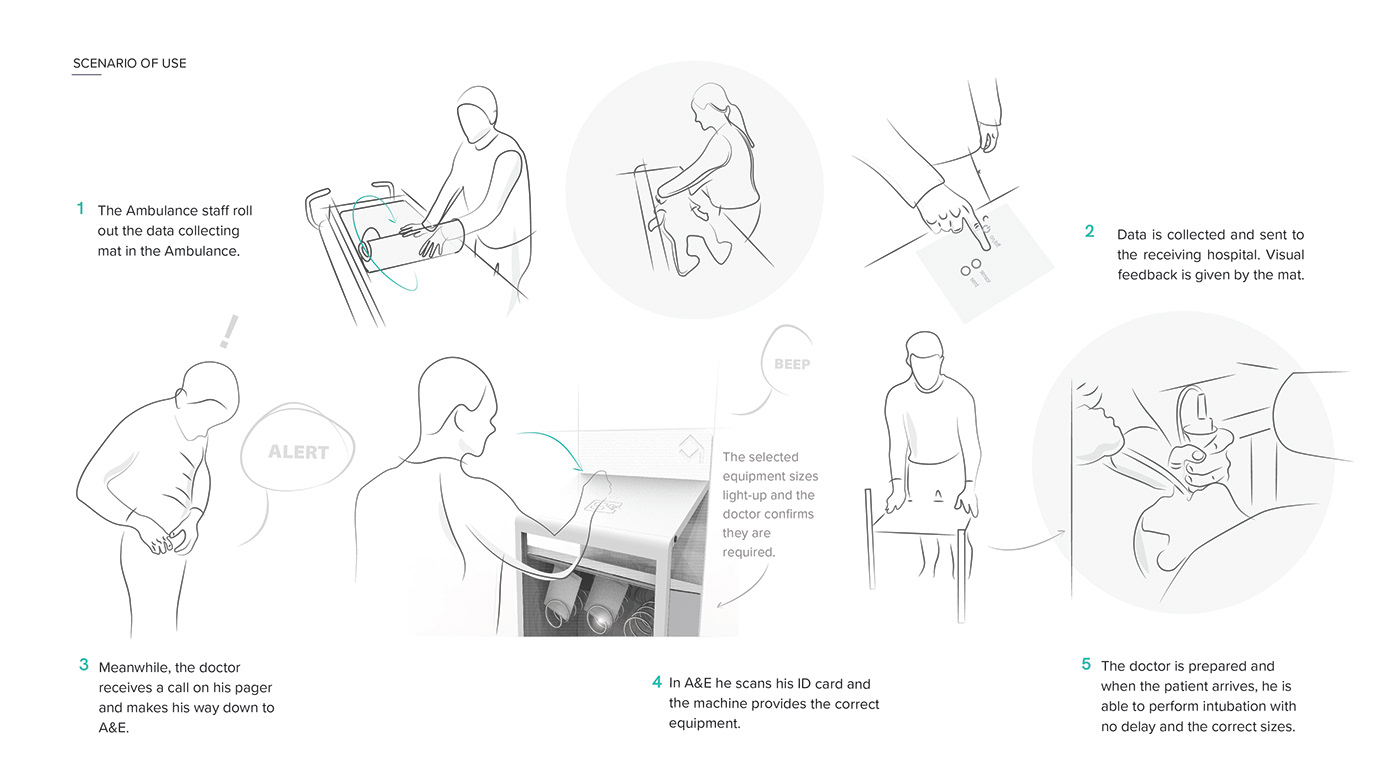 SCENARIO OF USE

1 The Ambulance staff roll out the data collecting mat in the Ambulance.

2 Data is collected and sent to the receiving hospital. Visual feedback is given by the mat.

!

ALERT

BEEP

The selected equipment sizes light-up and the doctor confirms they are required.

3 Meanwhile, the doctor receives a call on his pager and makes his way down to A&E.

4 In A&E he scans his ID card and the machine provides the correct equipment.

5 The doctor is prepared and when the patient arrives, he is able to perform intubation with no delay and the correct sizes.