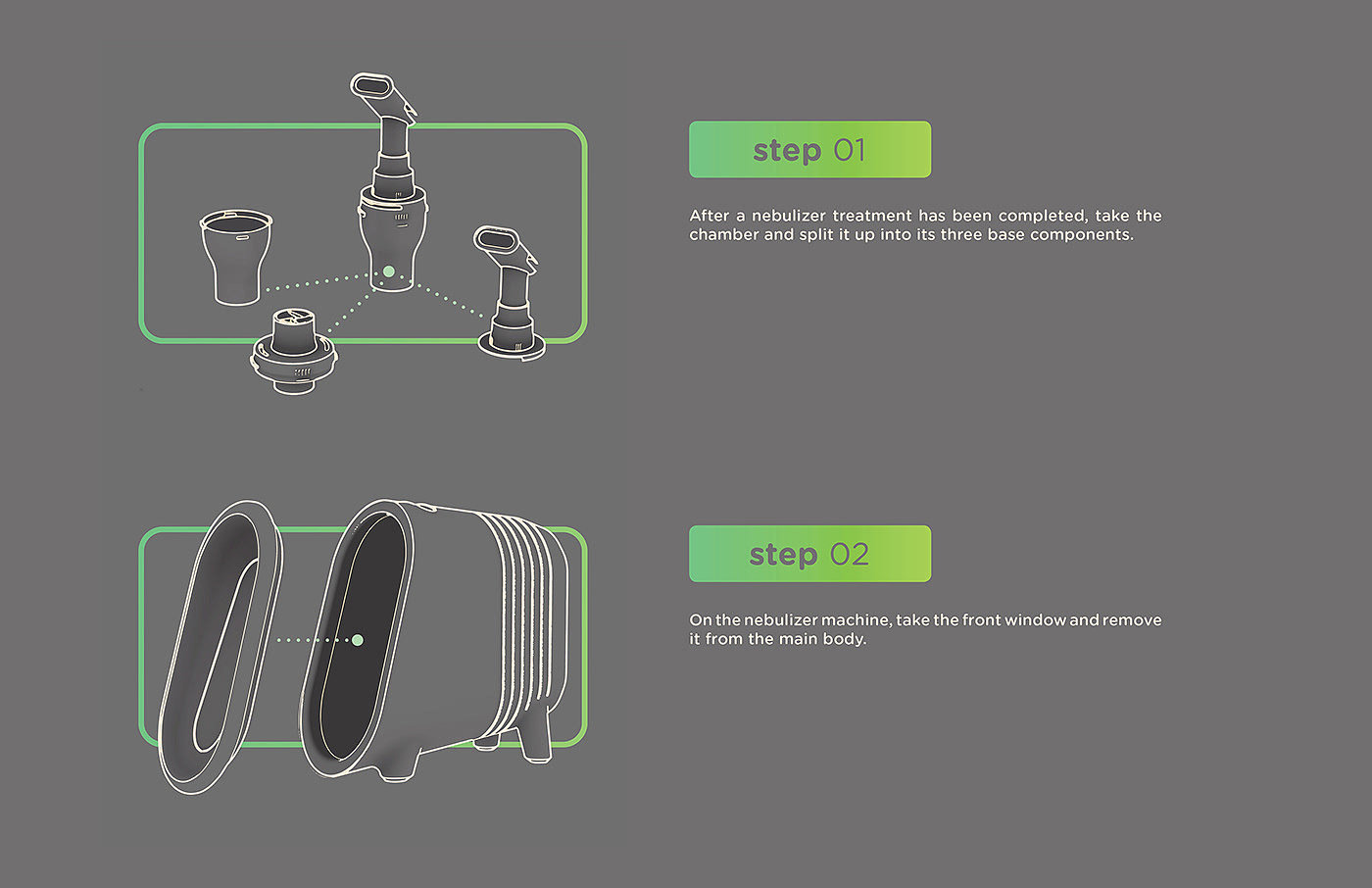 step 01

After a nebulizer treatment has been completed, take the chamber and split it up into its three base components.

step 02

On the nebulizer machine, take the front window and remove it from the main body.