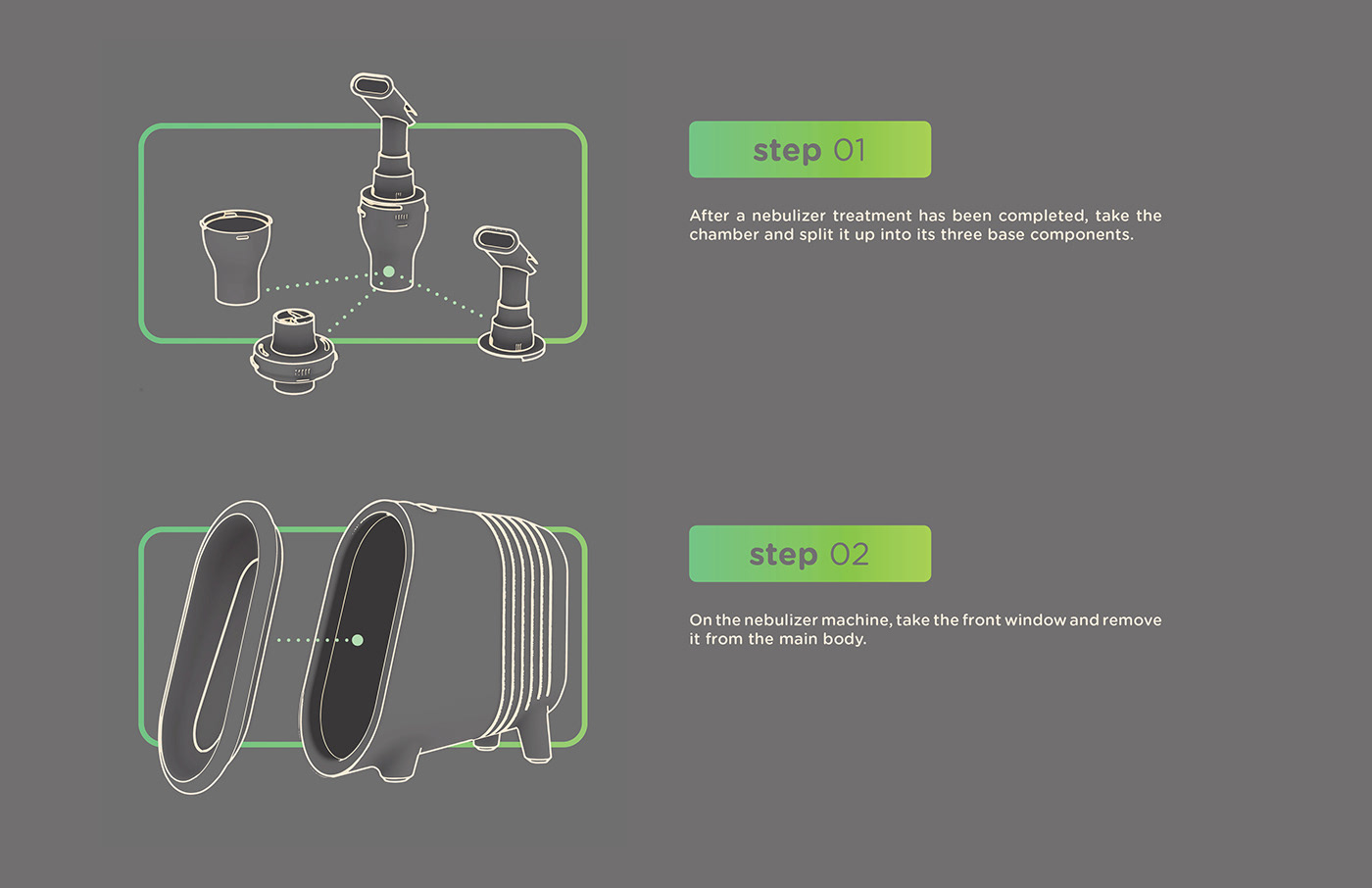 step 01

After a nebulizer treatment has been completed, take the chamber and split it up into its three base components.

step 02

On the nebulizer machine, take the front window and remove it from the main body.