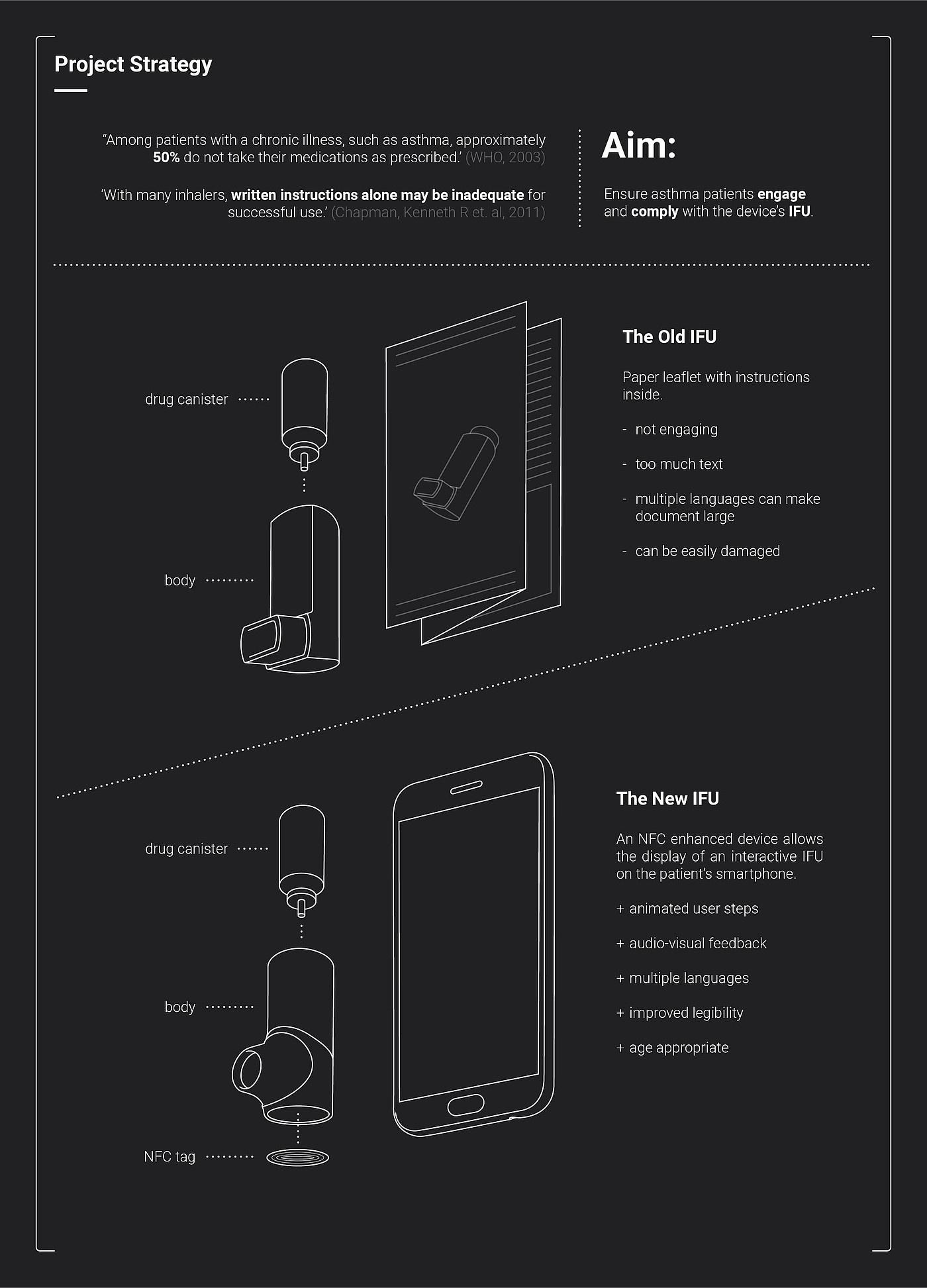 Project Strategy

"Among patients with a chronic illness, such as asthma, approximately 50% do not take their medications as prescribed.' (WHO, 2003)

'With many inhalers, written instructions alone may be inadequate for successful use.' (Chapman, Kenneth R et. al, 2011)

Aim:

Ensure asthma patients engage and comply with the device's IFU.

drug canister

body

The Old IFU

Paper leaflet with instructions inside.

- not engaging

- too much text

- multiple languages can make document large

- can be easily damaged

drug canister

body

NFC tag

The New IFU

An NFC enhanced device allows the display of an interactive IFU on the patient's smartphone.

+ animated user steps

+ audio-visual feedback

+ multiple languages

+ improved legibility

+ age appropriate