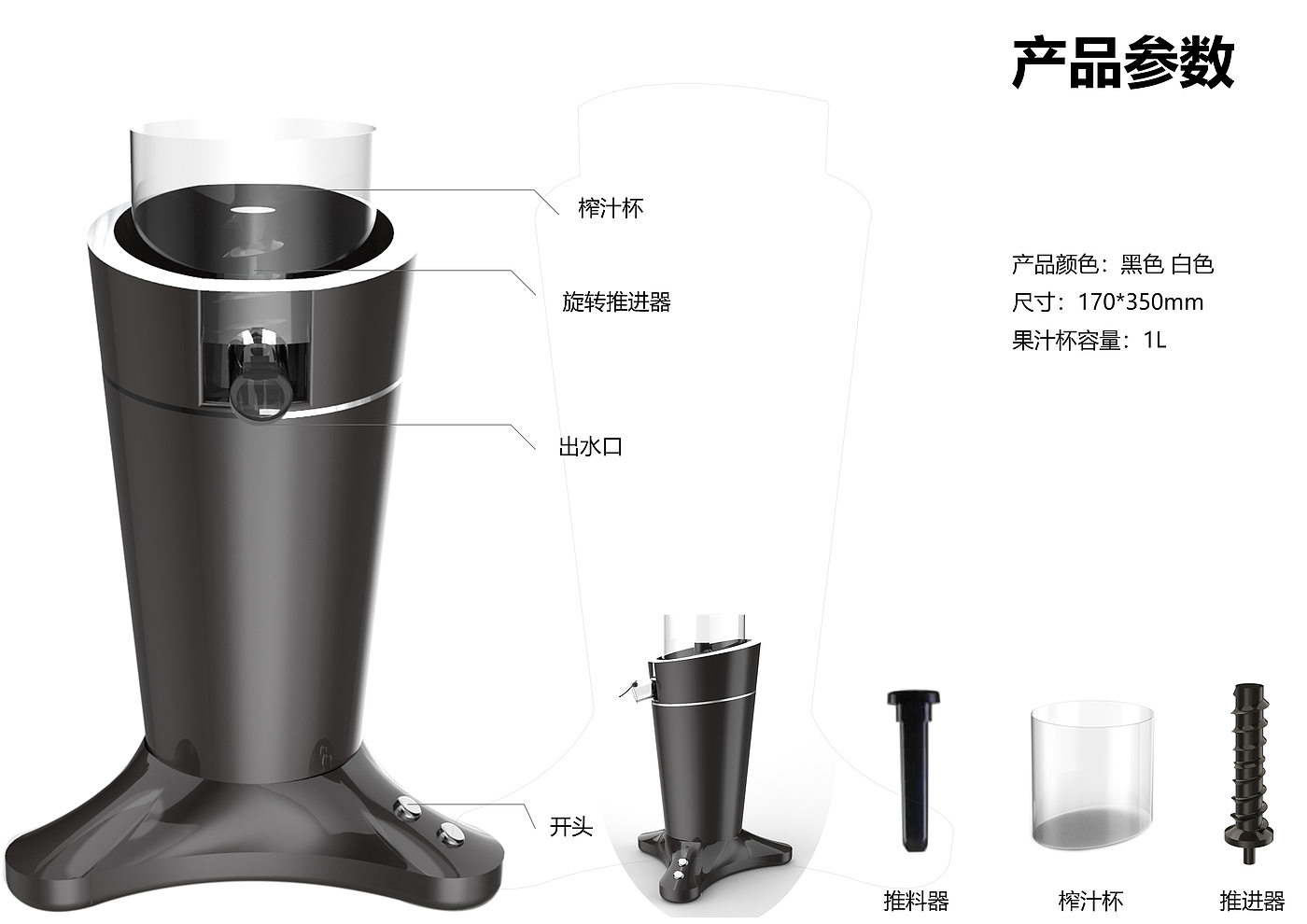 产品参数

榨汁杯

旋转推进器

出水口

开头

产品颜色：黑色 白色
尺寸：170*350mm
果汁杯容量：1L

推料器

榨汁杯

推进器